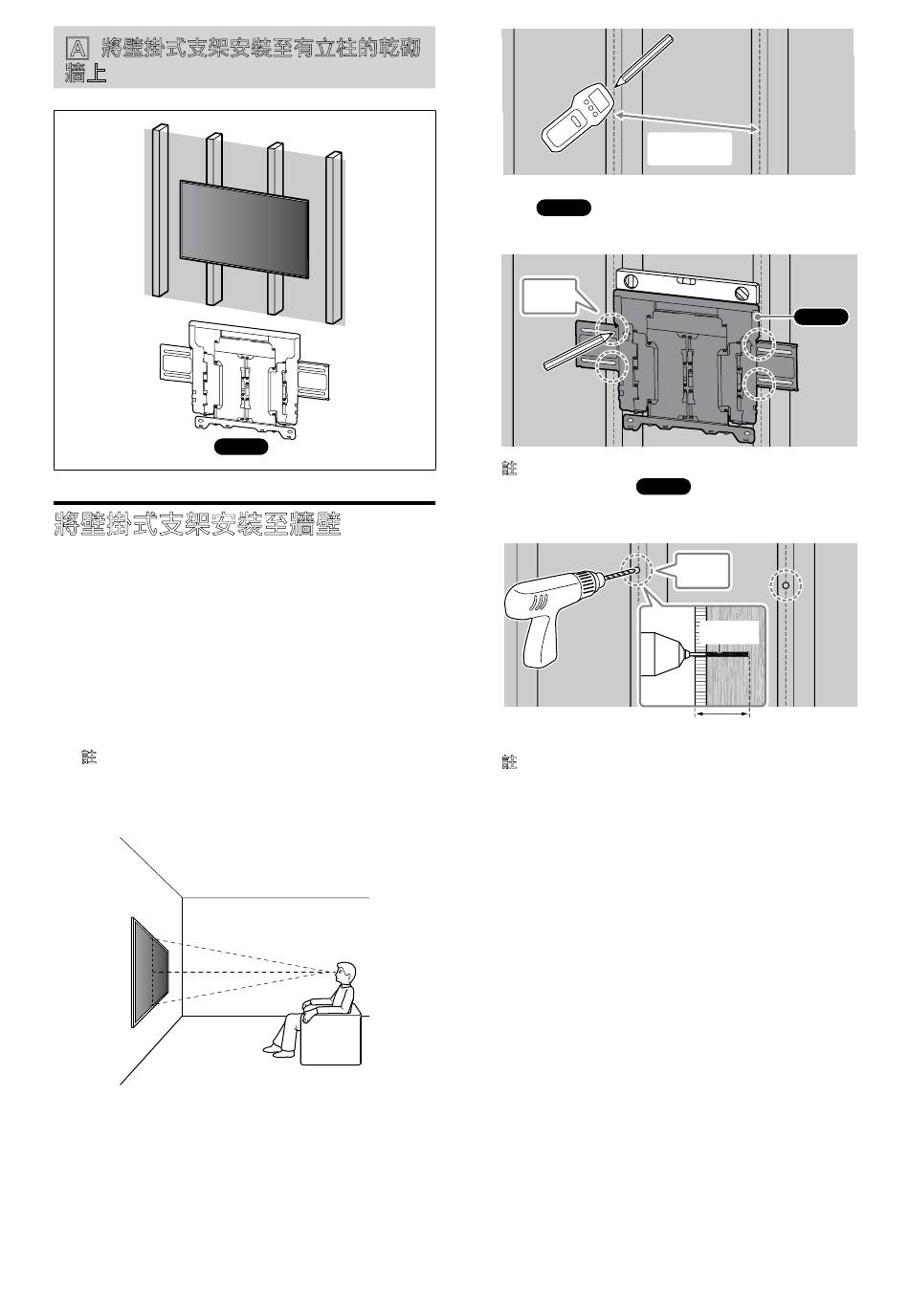 A 將壁掛式支架安裝至有立柱的乾砌牆上

將壁掛式支架安裝至牆壁

註

註

註