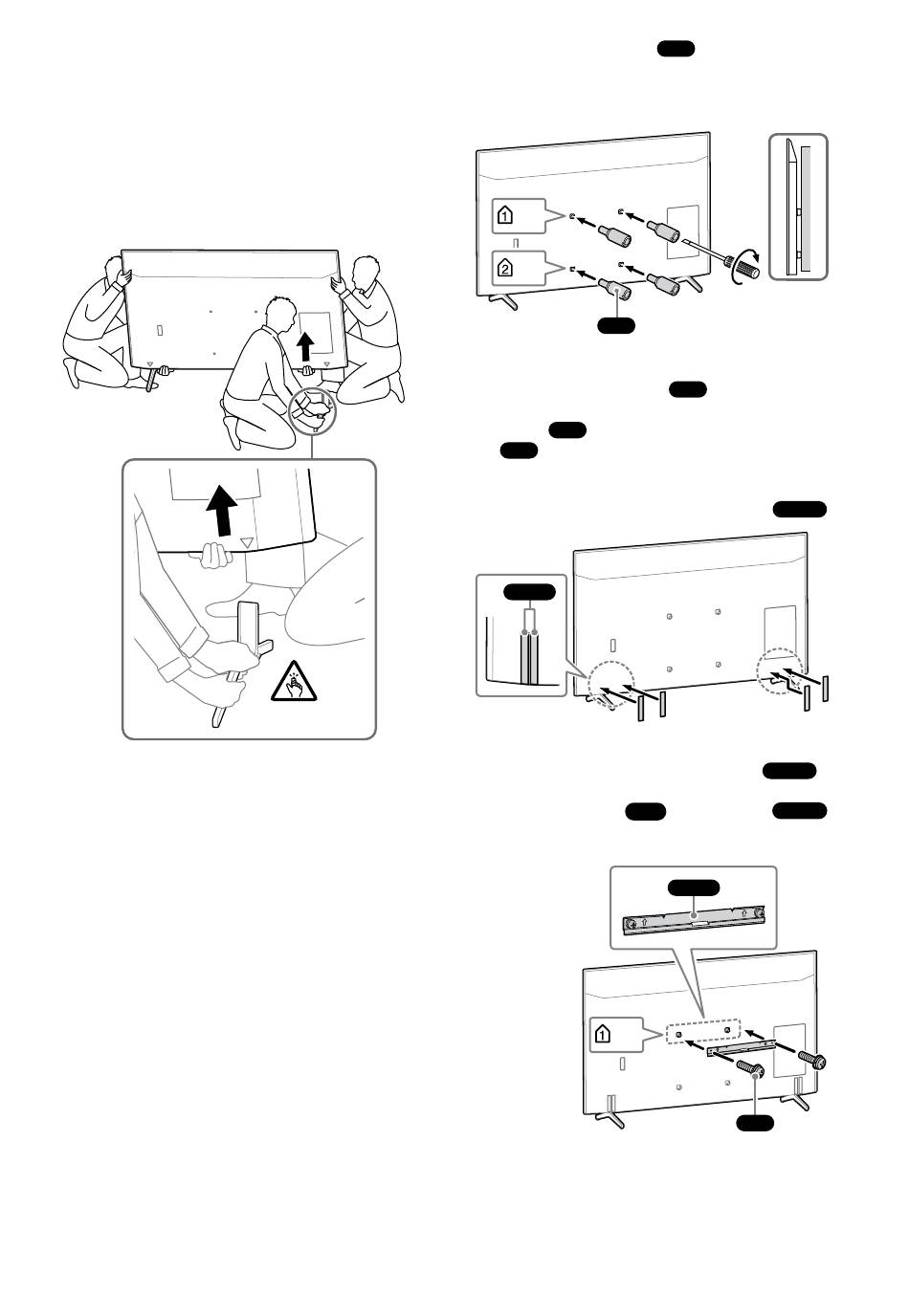 1

2

1