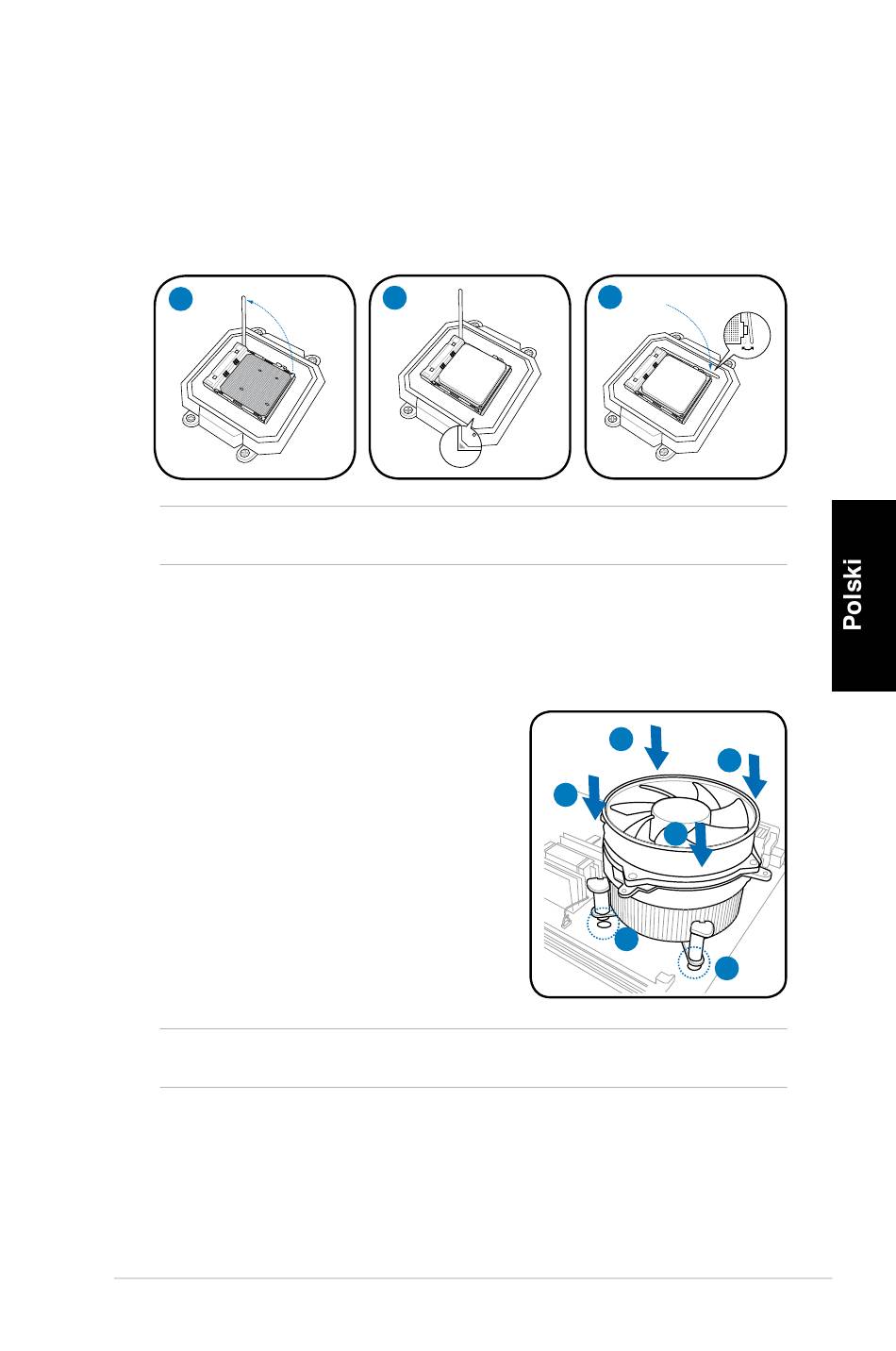 Polski