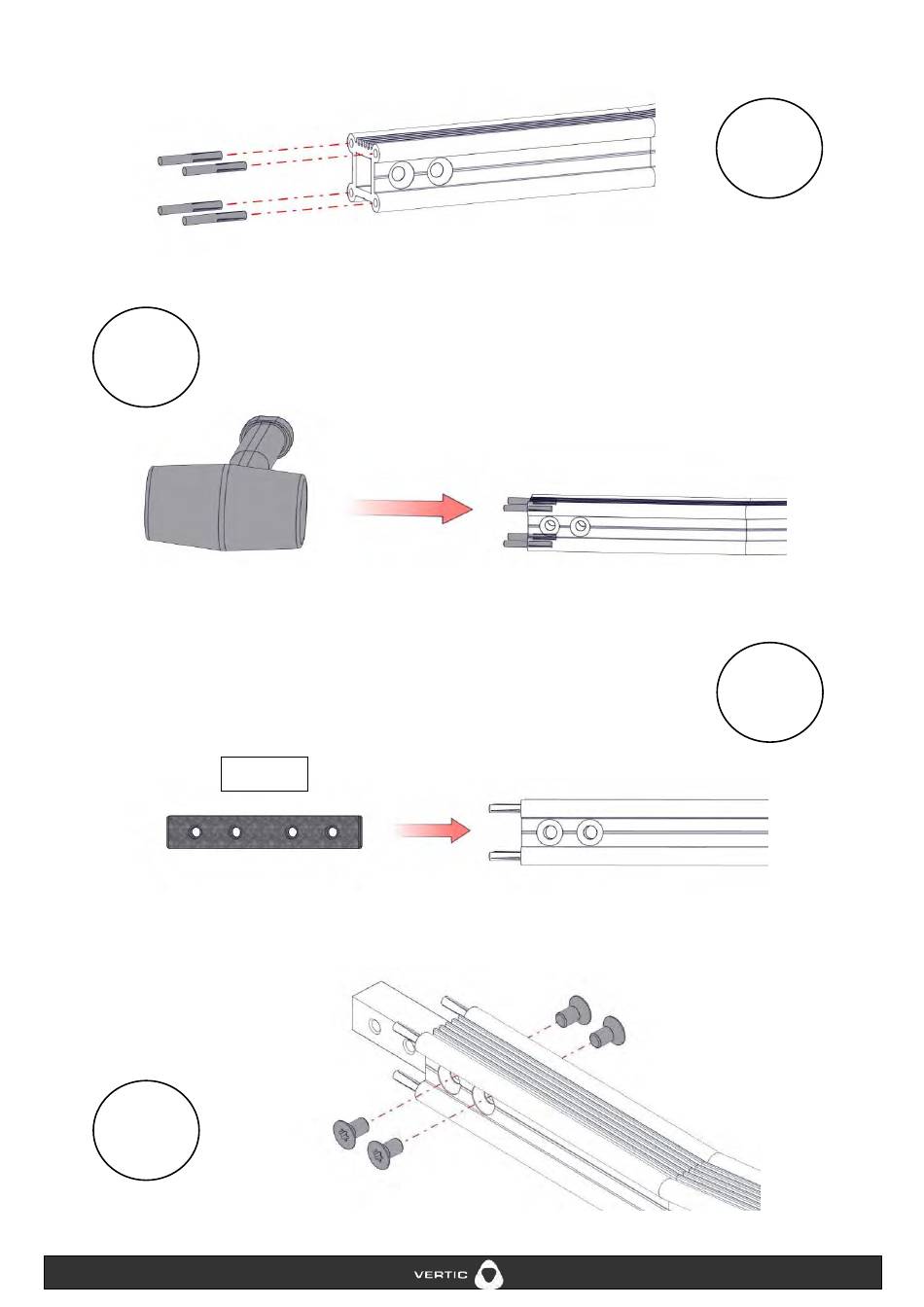 VERTIC