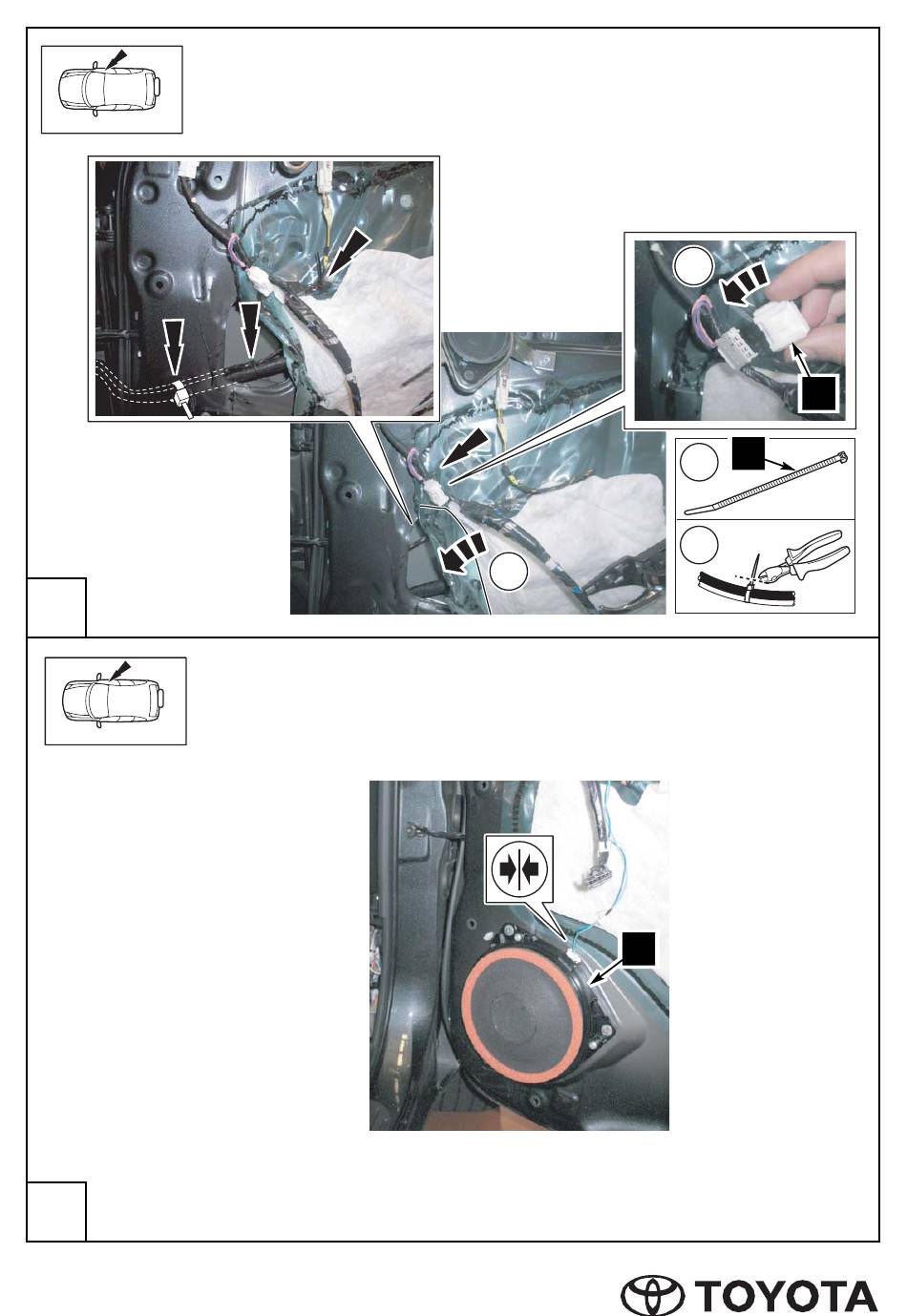 TOYOTA