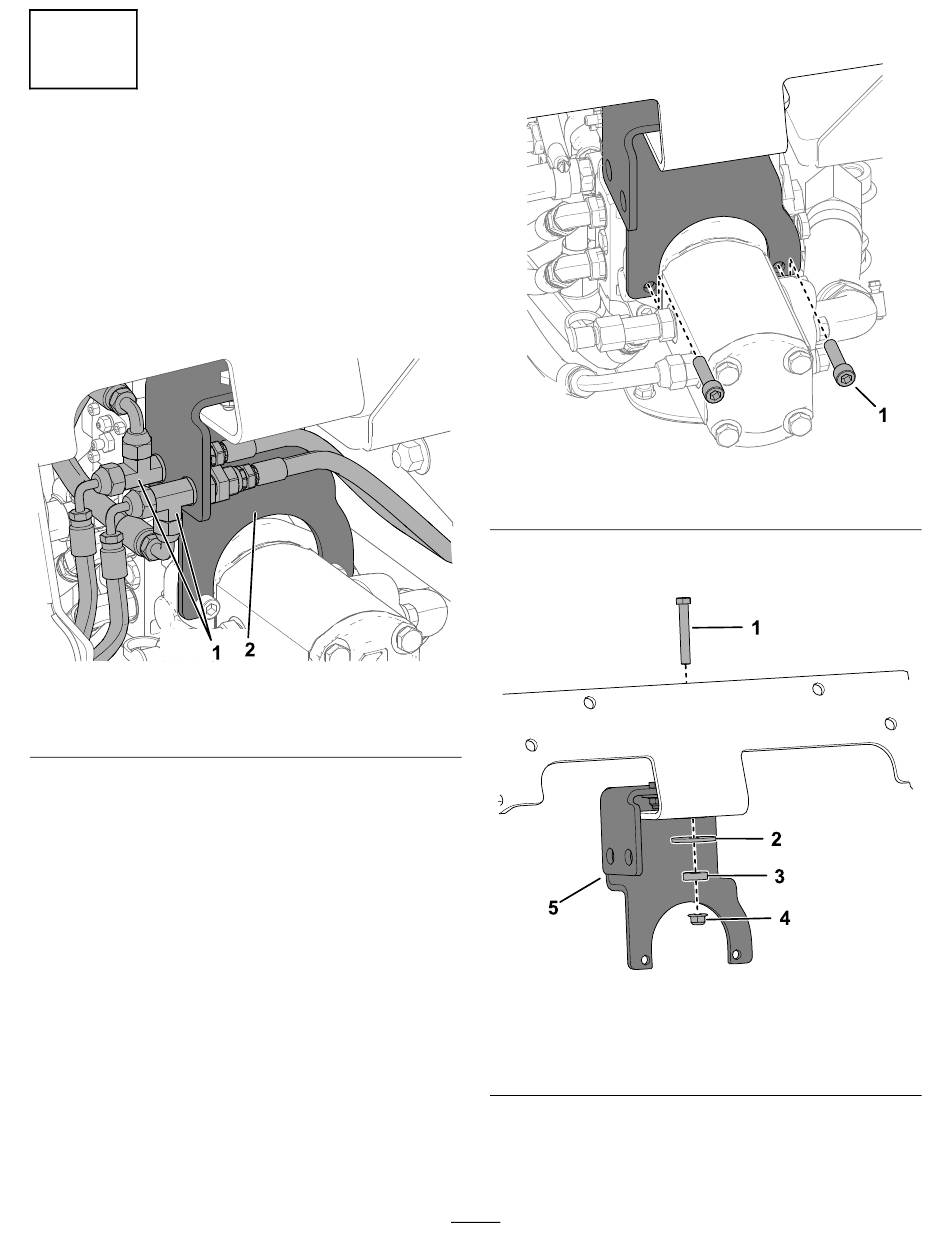 1
2
1
1
2
3
4
5