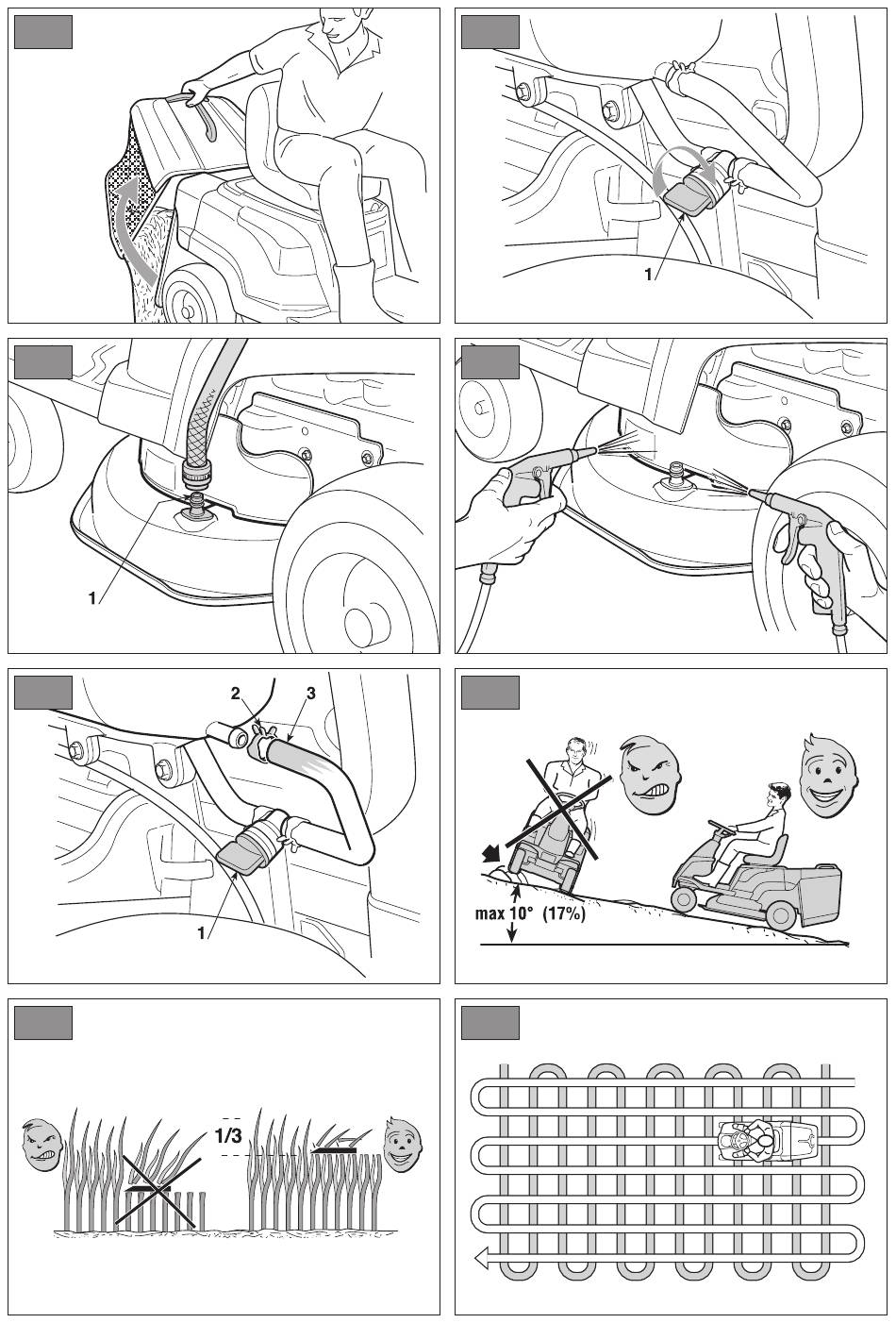 1

1

2
3

1

max 10° (17%)

1/3