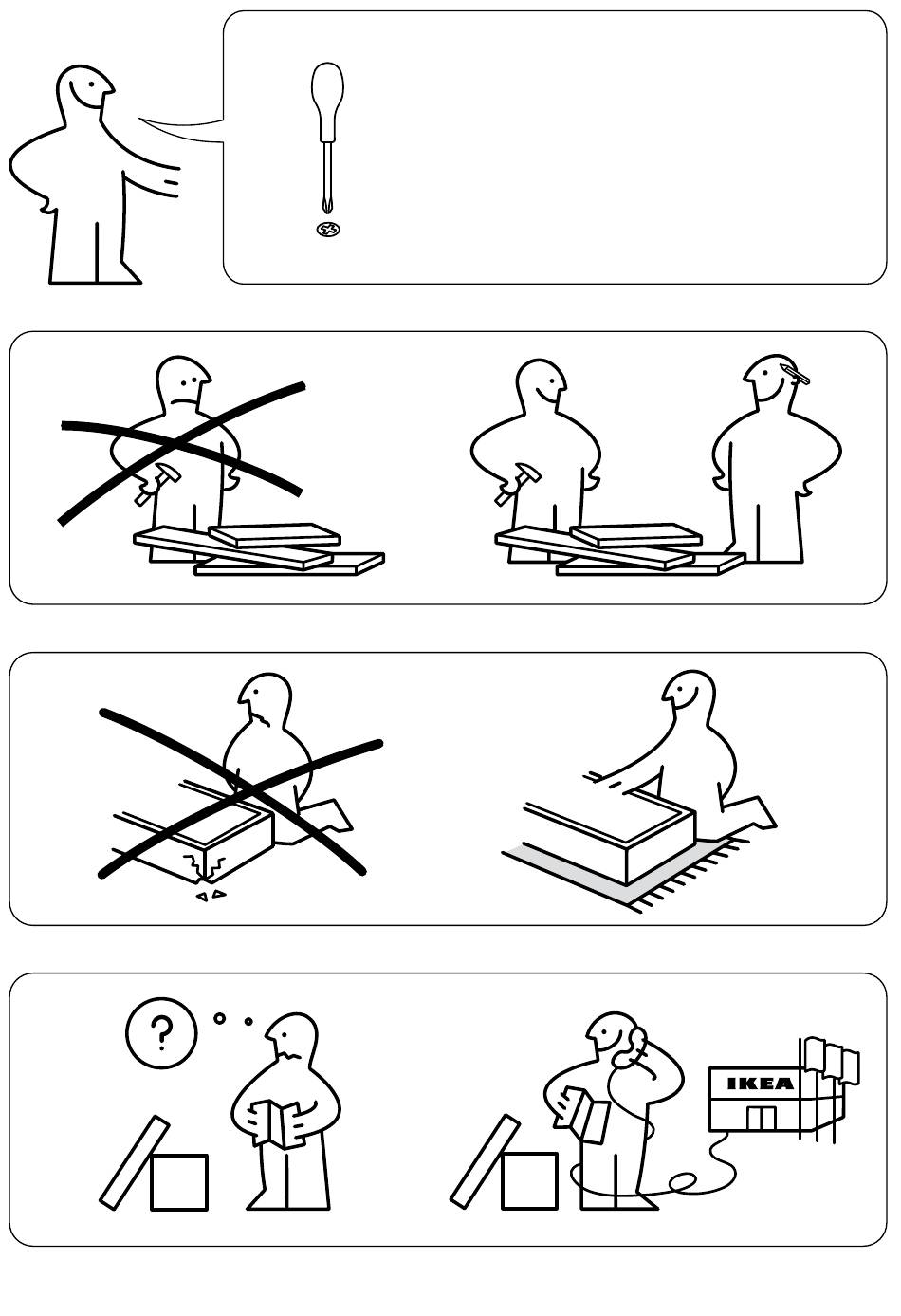 ?

IKEA