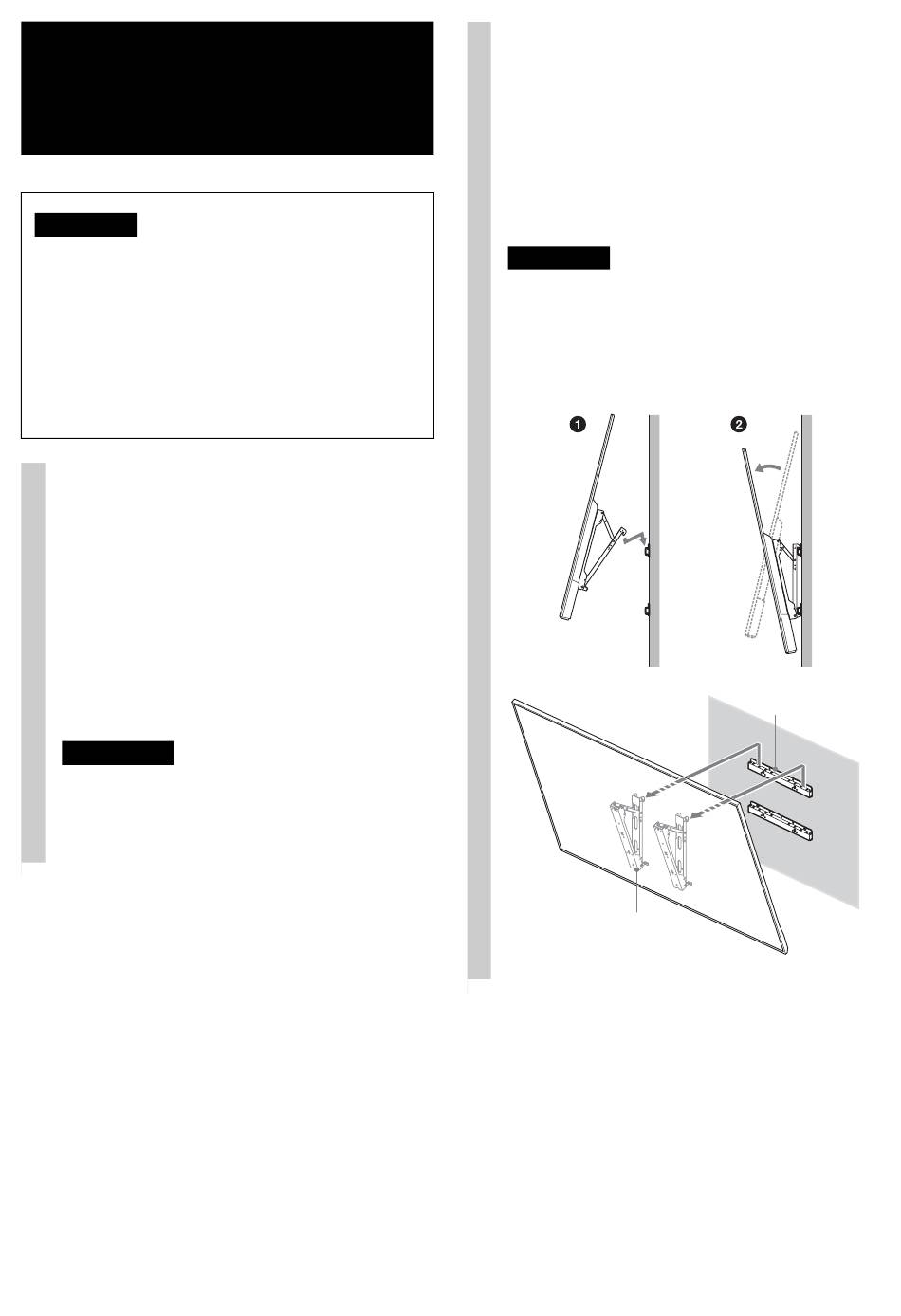 1
2