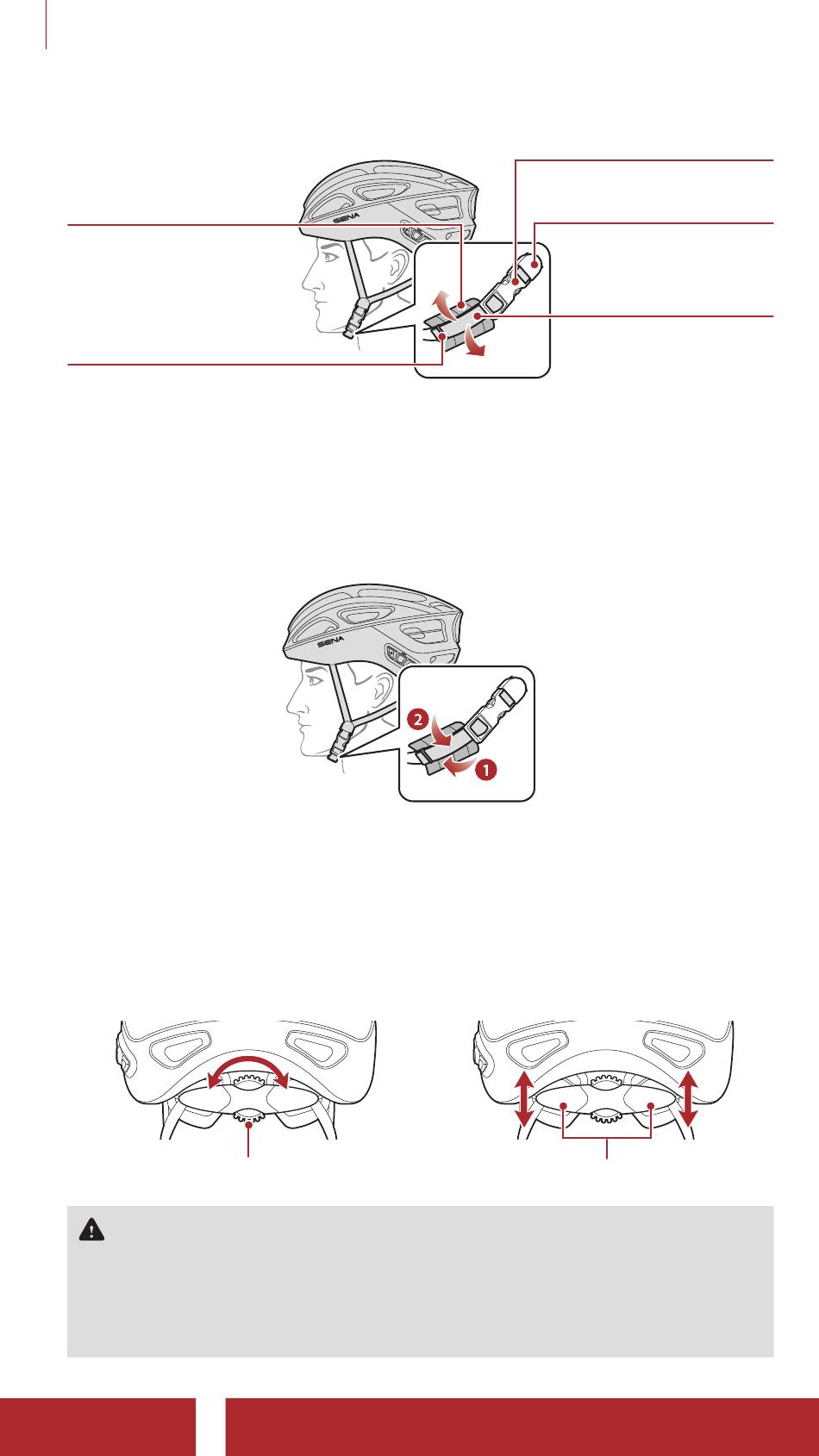 SENA

SENA

2

1