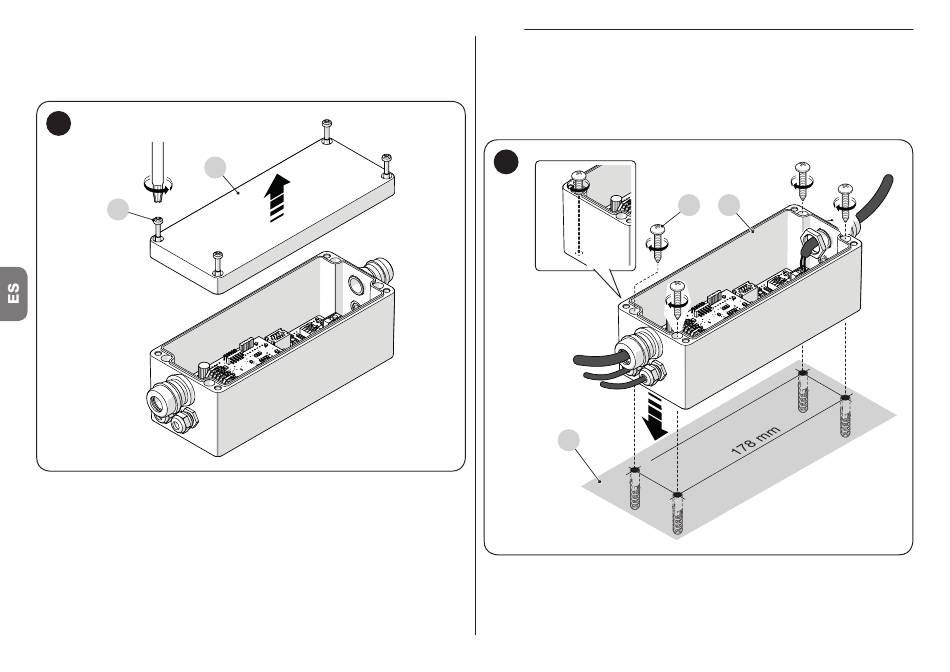 ES

178 mm