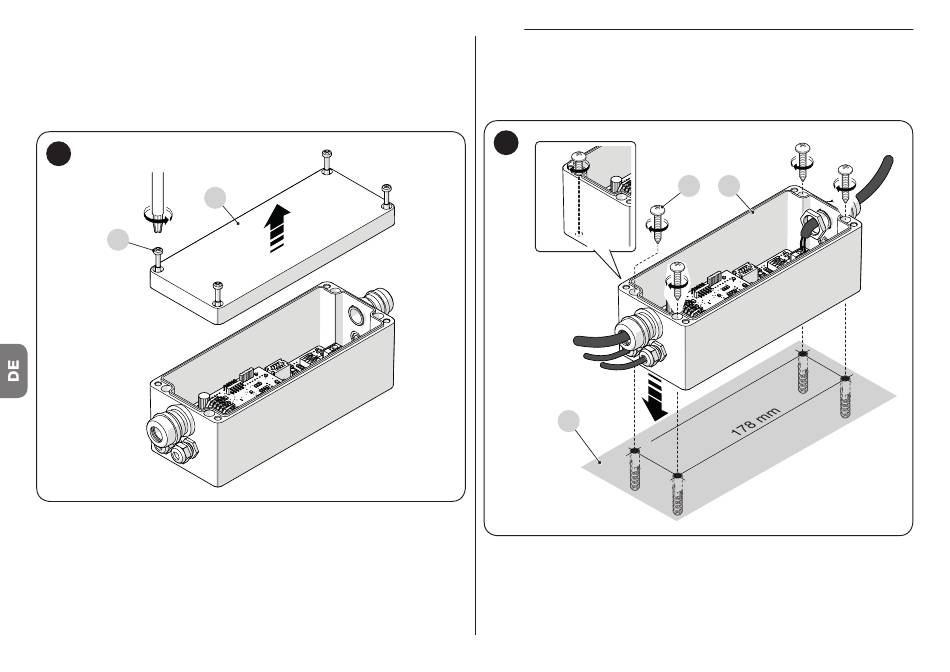 DE

178 mm