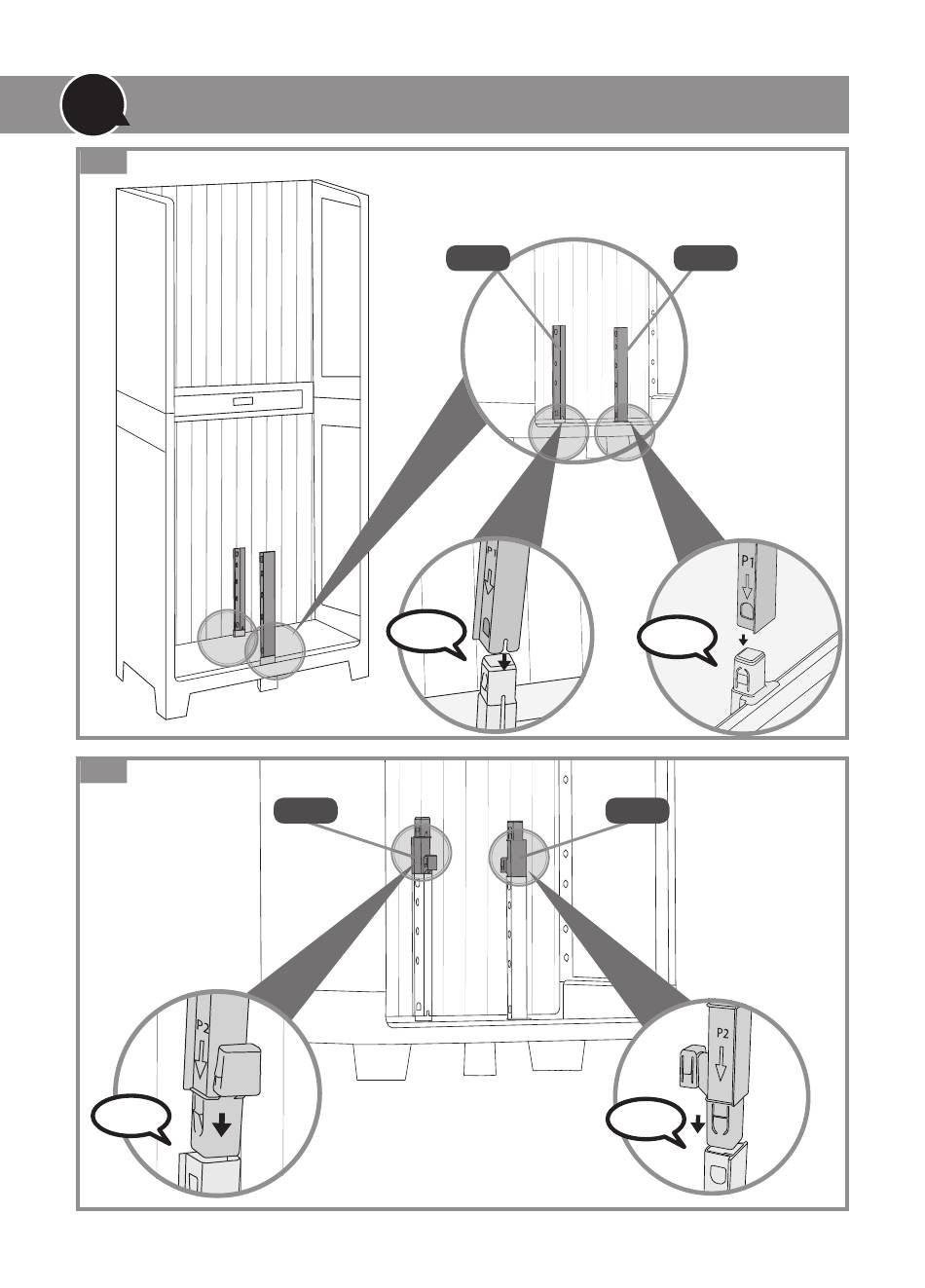 P1

P1

P2

P2