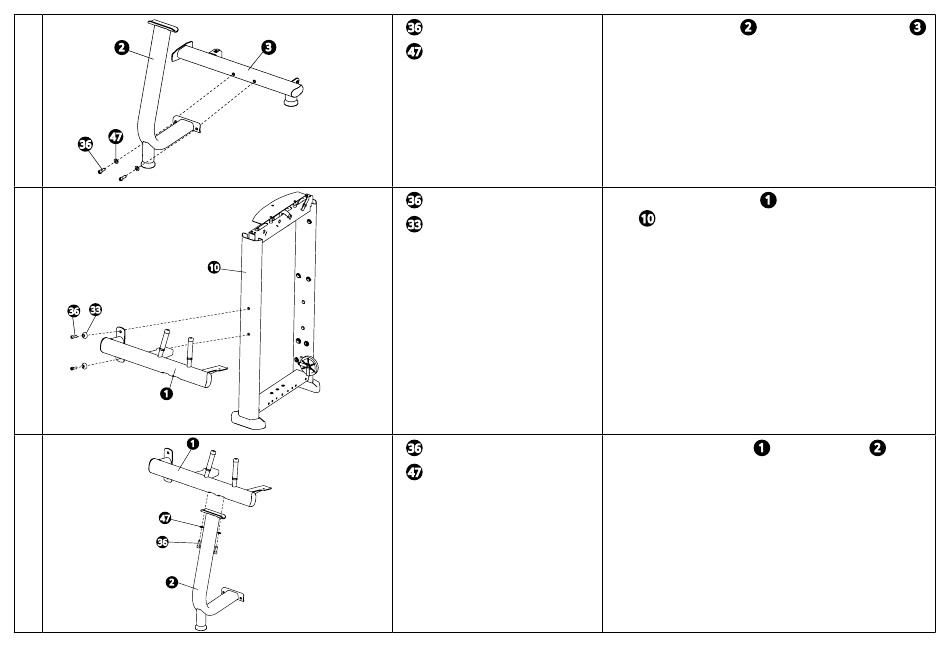 | | 2 3 36 47 | 36 47 | 2 3 |
|---|---|---|---|
| | 10 36 33 1 | 36 33 | 1 10 |
| | 1 47 36 2 | 36 47 | 1 2 |