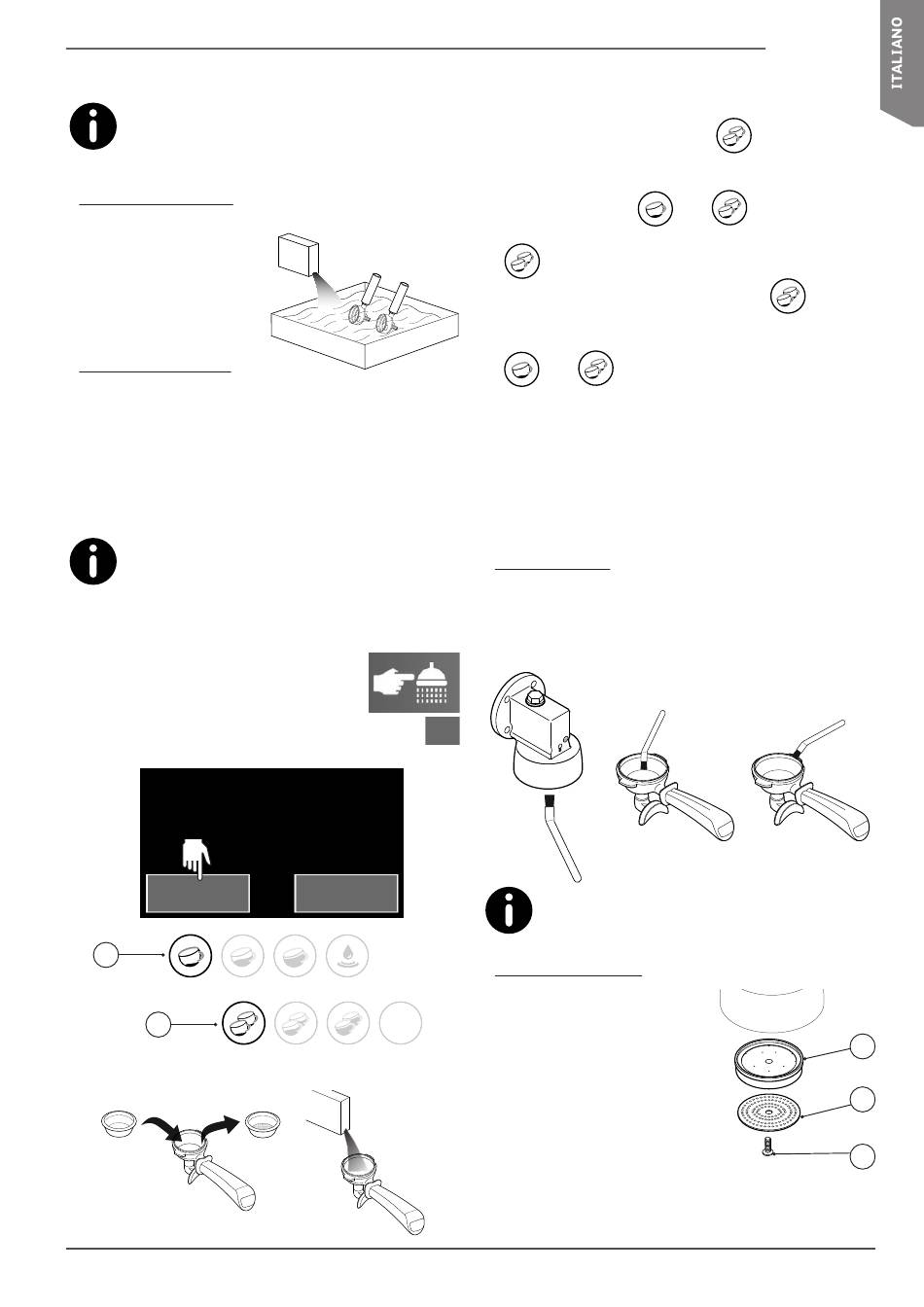 ITALIANO