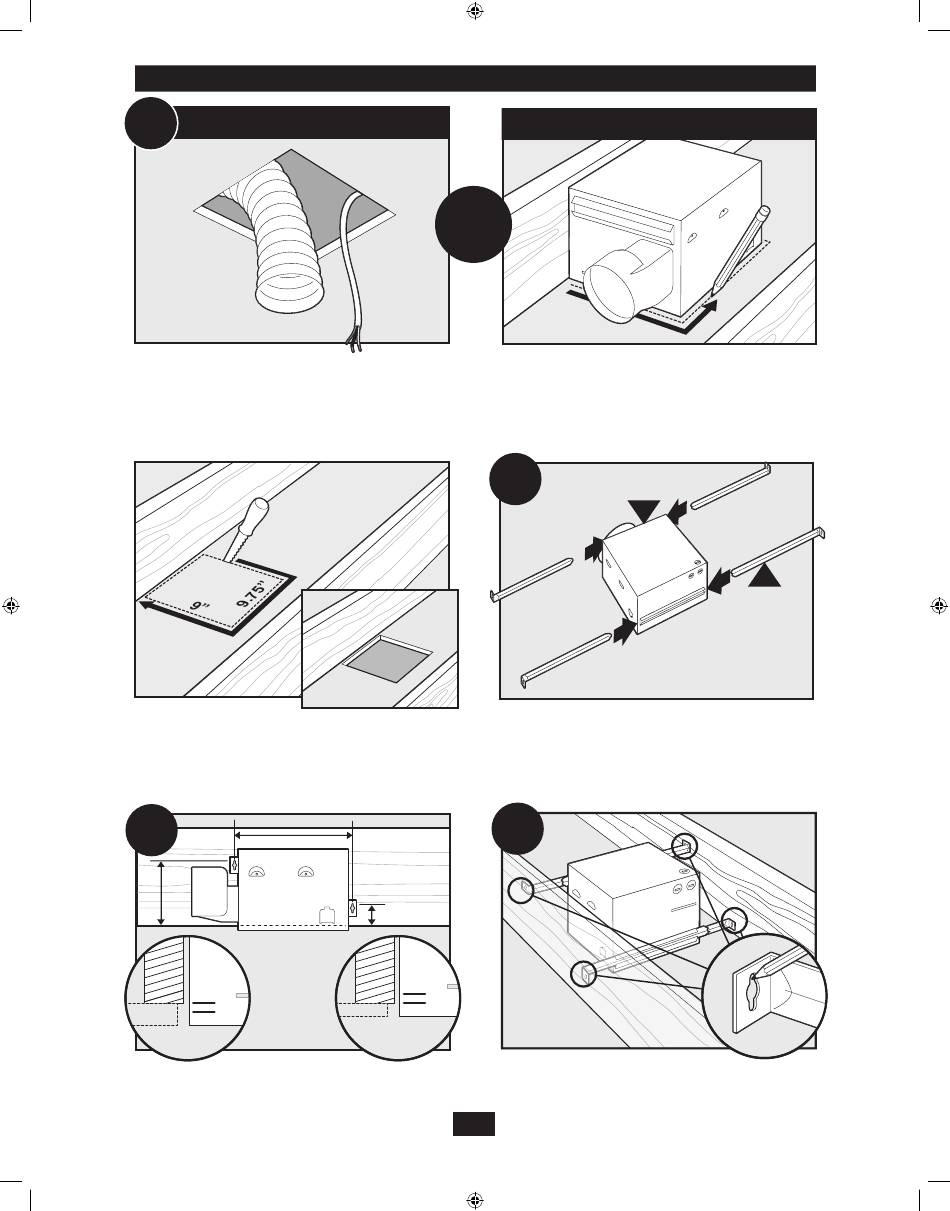 9"

9.75"