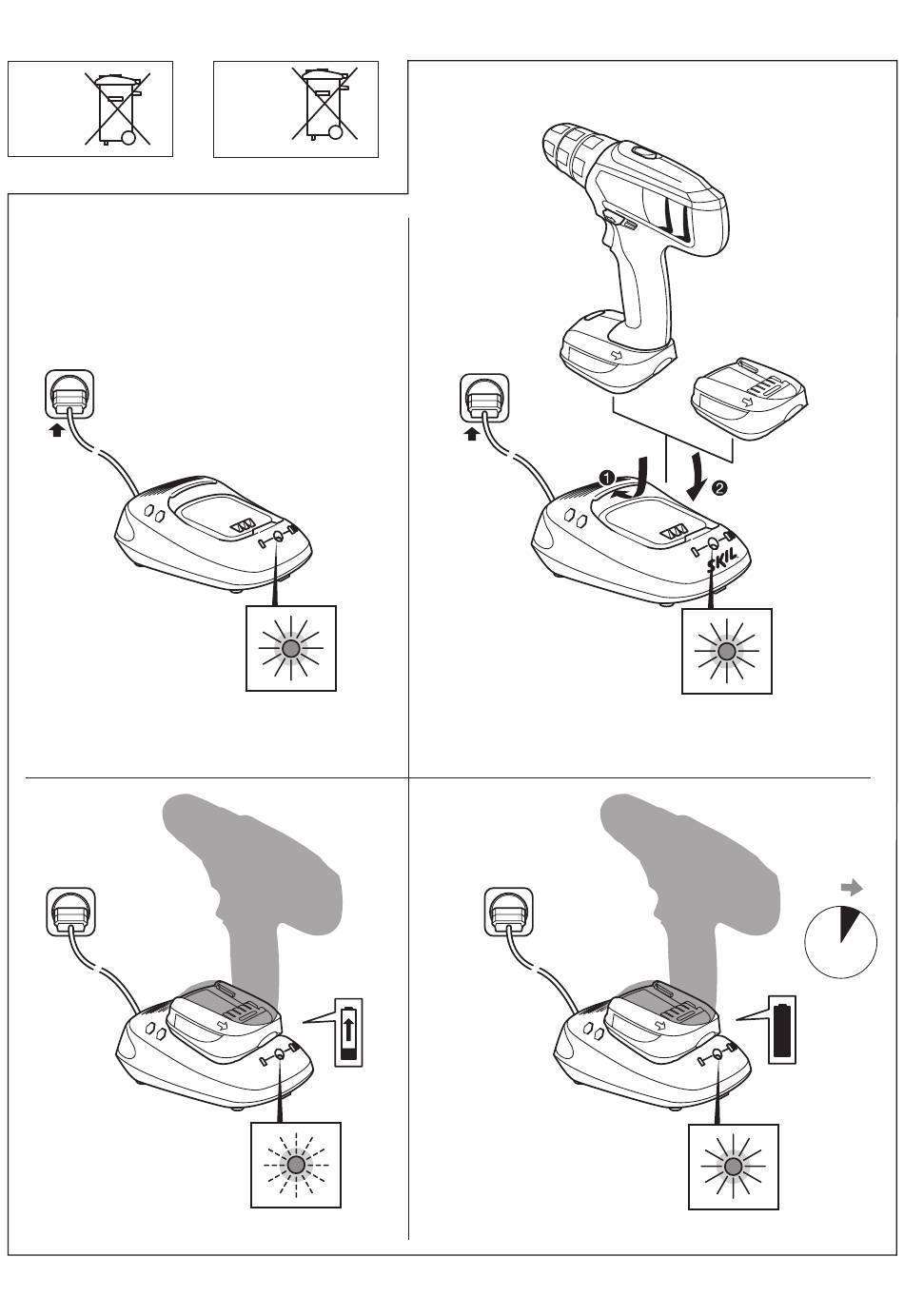 ❶
❷
SKIL