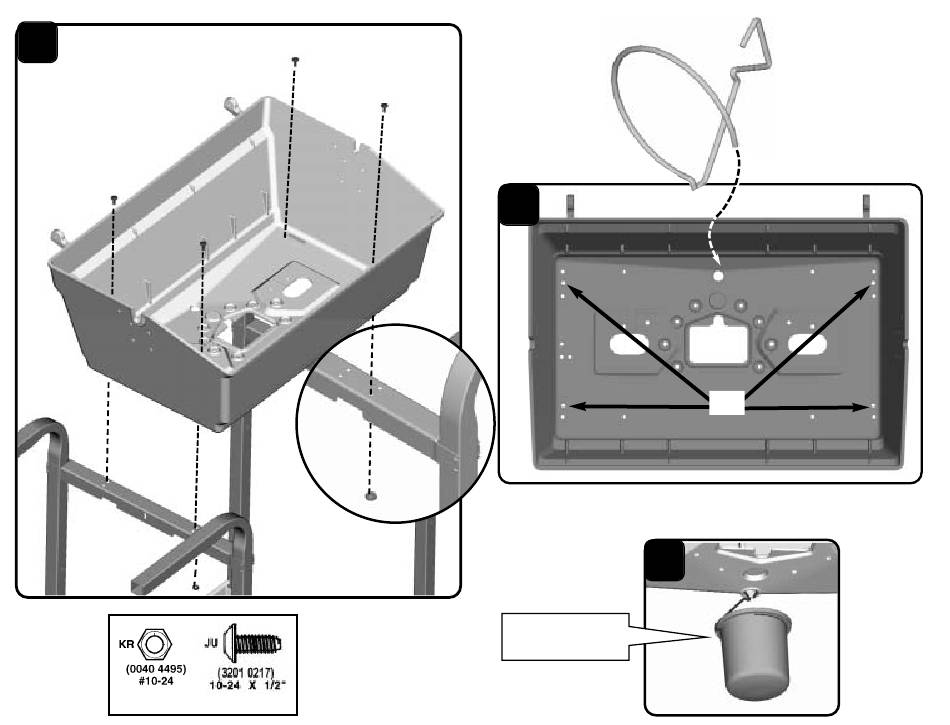 KR
(0040 4495)
#10-24

JU
(3201 0217)
10-24 X 1/2"