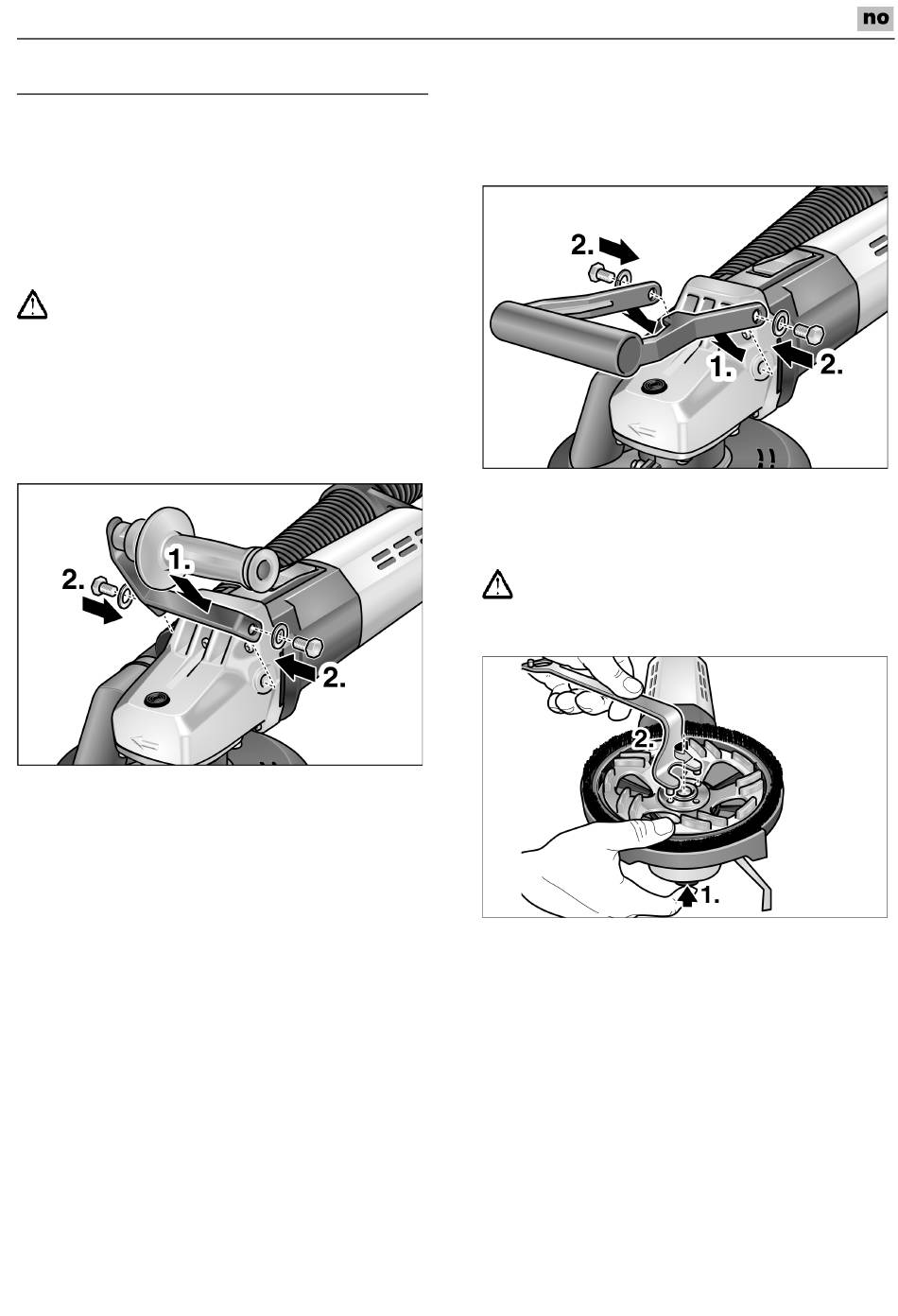 no

2.

1.

2.

2.

1.

2.

2.

1.