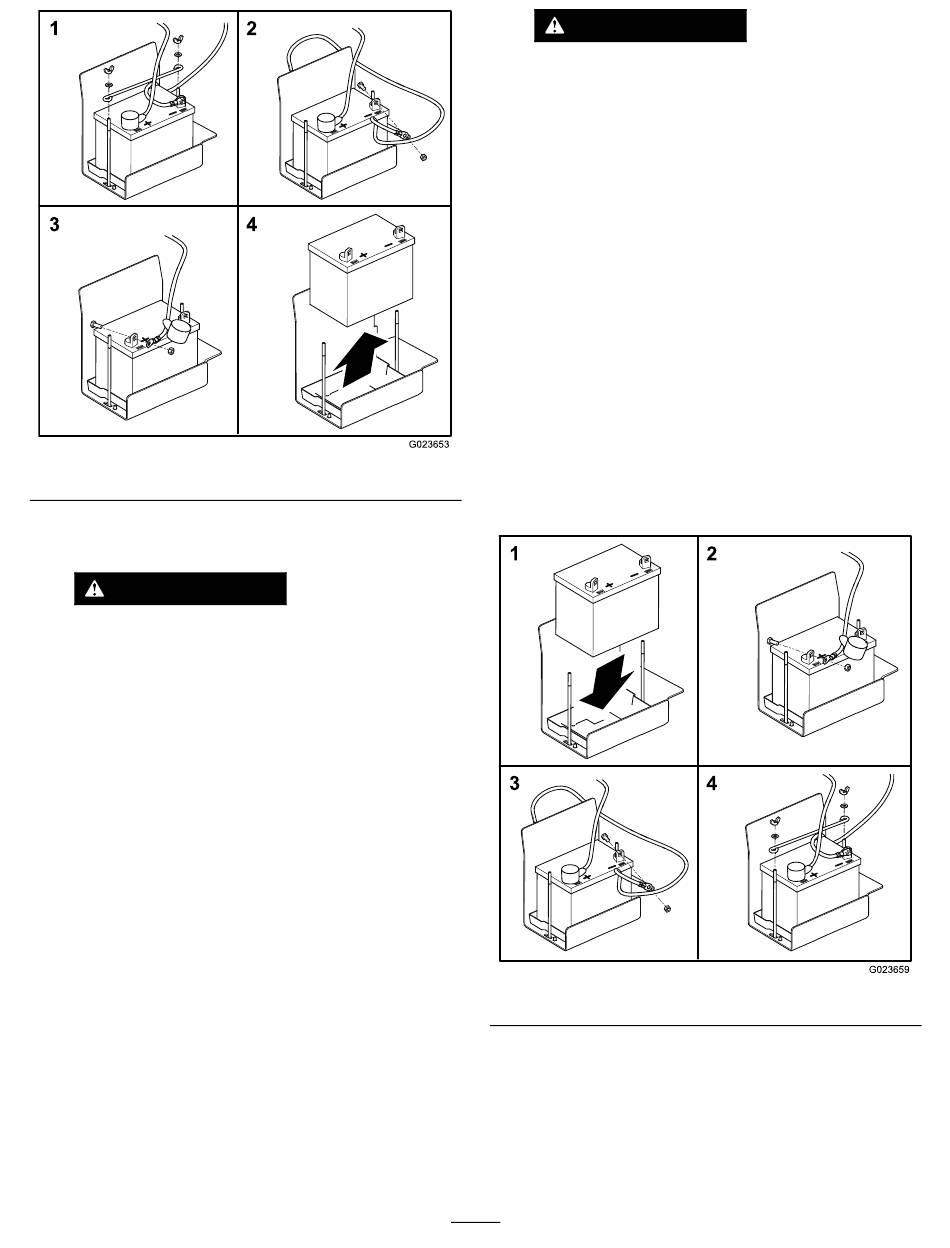 1
2
3
4
G023653

1
2
3
4
G023659