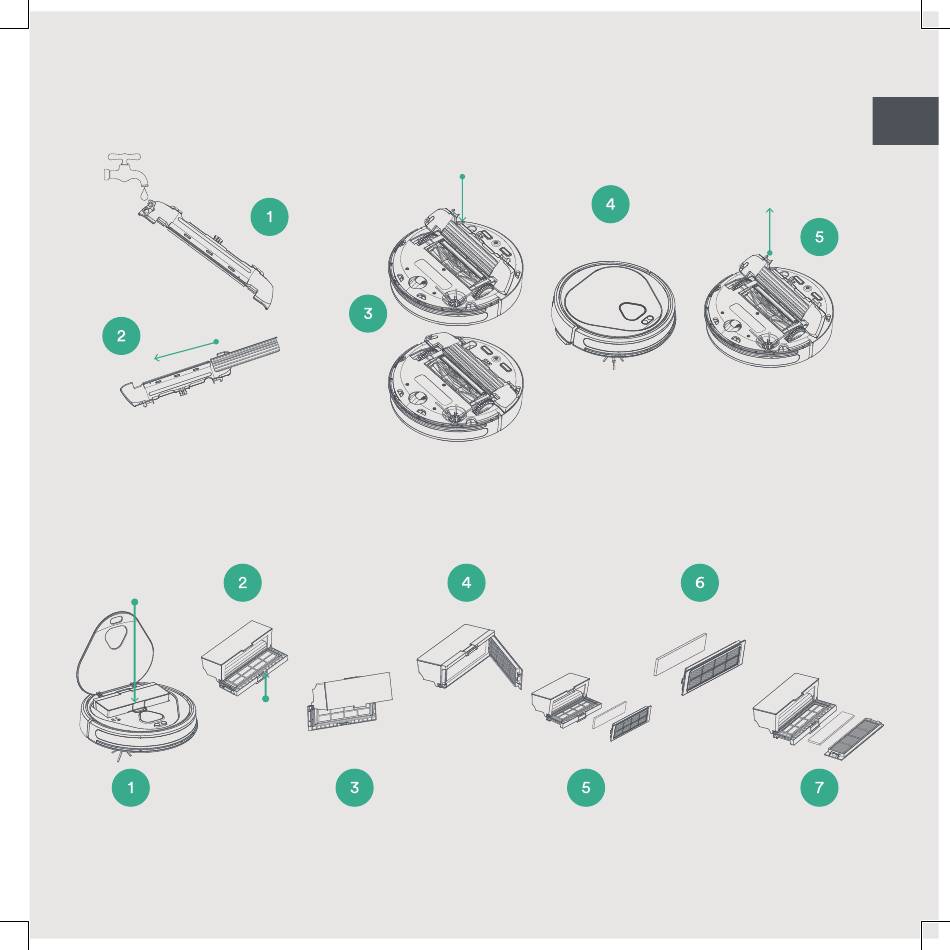 1
2
3
4
5

2
4
6
1
3
5
7