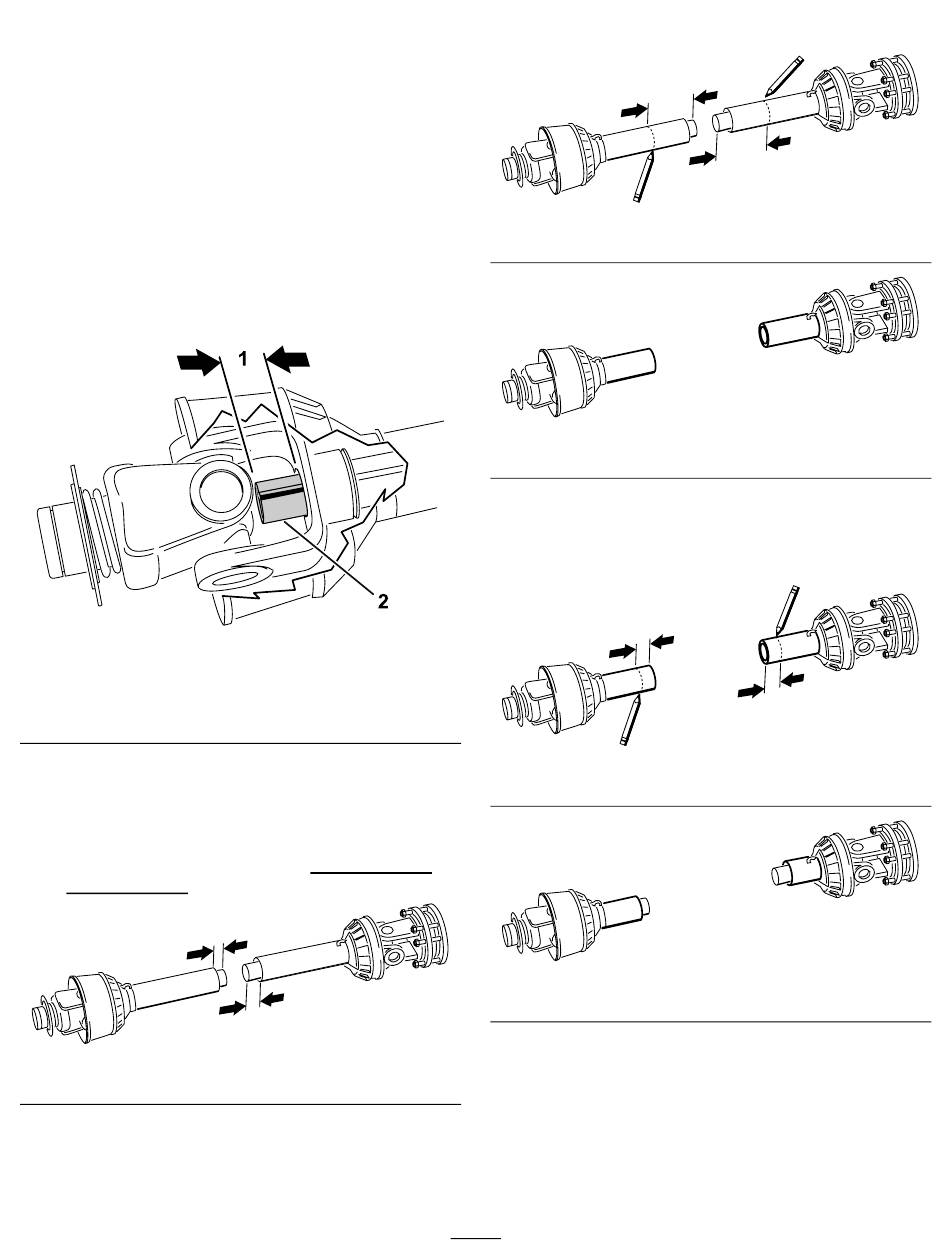 1

2