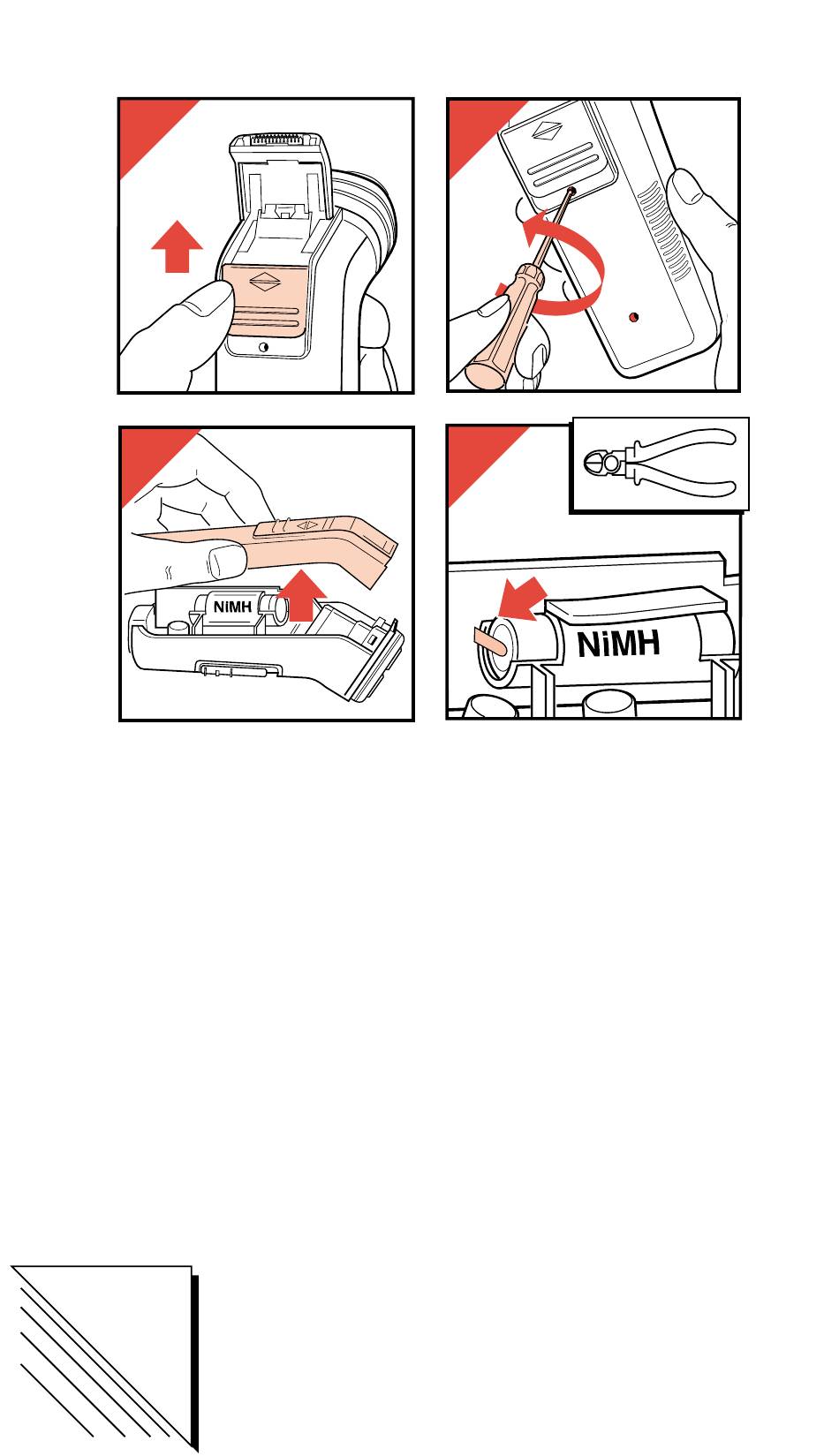 NiMH

NiMH