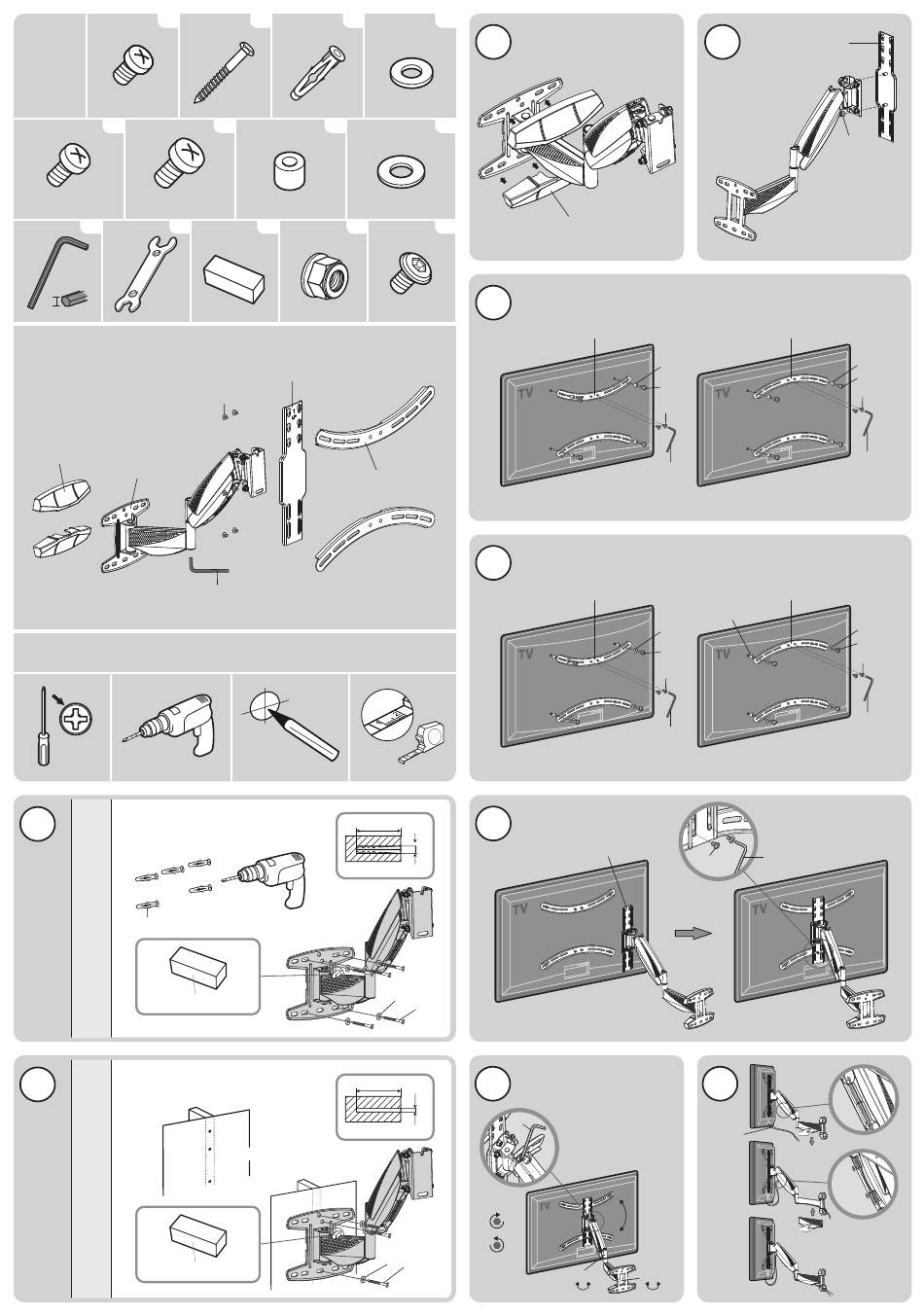 TV

TV

TV

TV

TV

TV

TV