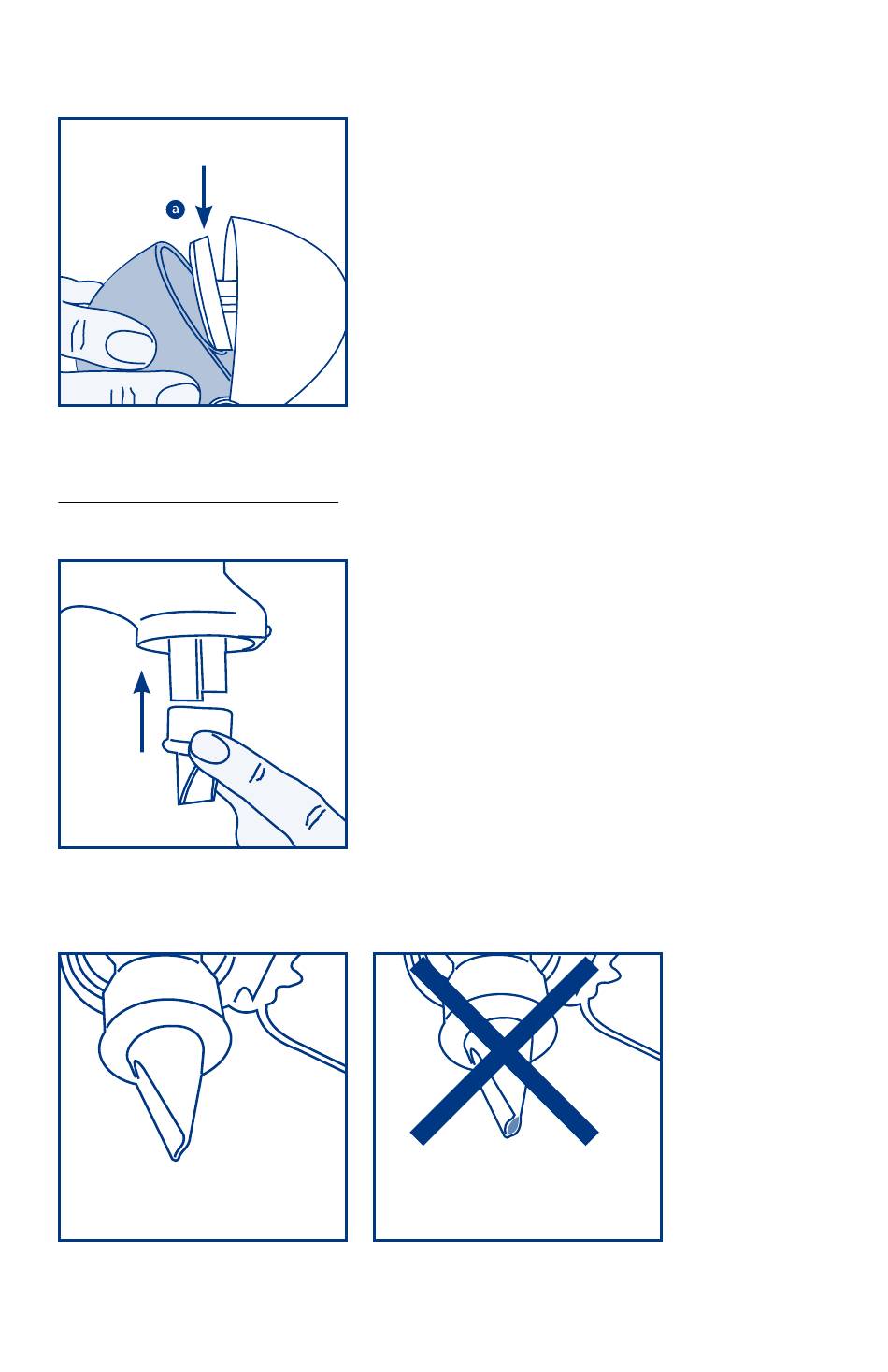 a