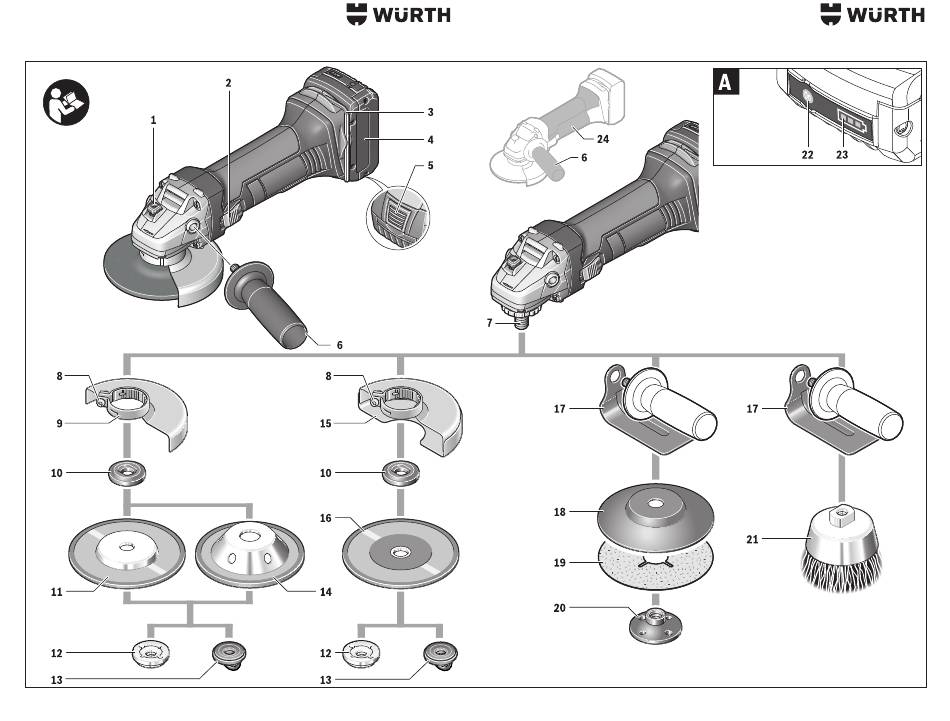 WÜRTH

WÜRTH

1
2
3
4
5
6
24
6
7

A
22
23

8
9
10
11
14
12
13

8
15
10
16
12
13

17
18
19
20

17
21