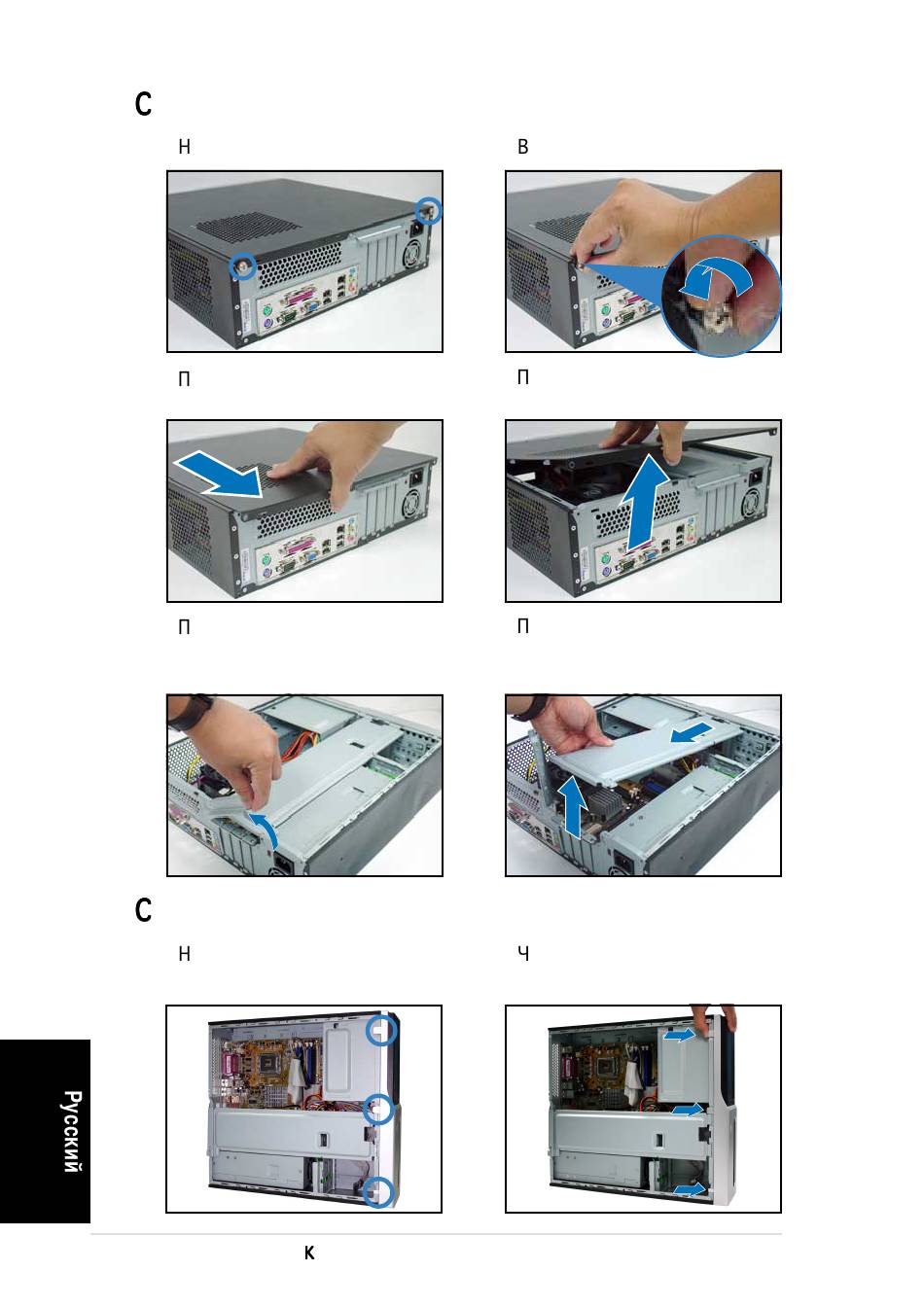 С

Н

В

П

П

П

П

С

Н

Ч

Русский

К