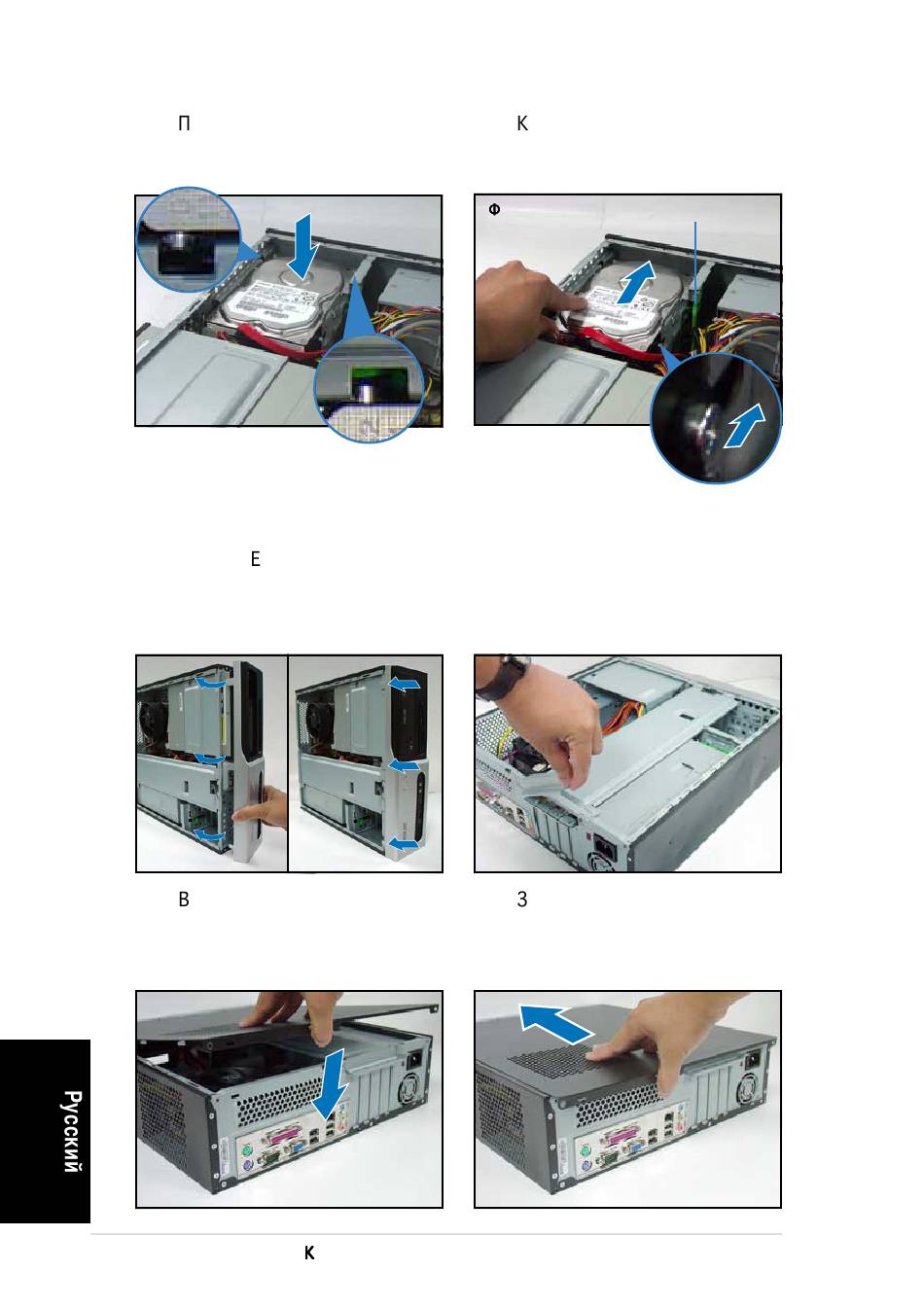 П

К

Ф

Е

В

З

Русский

К