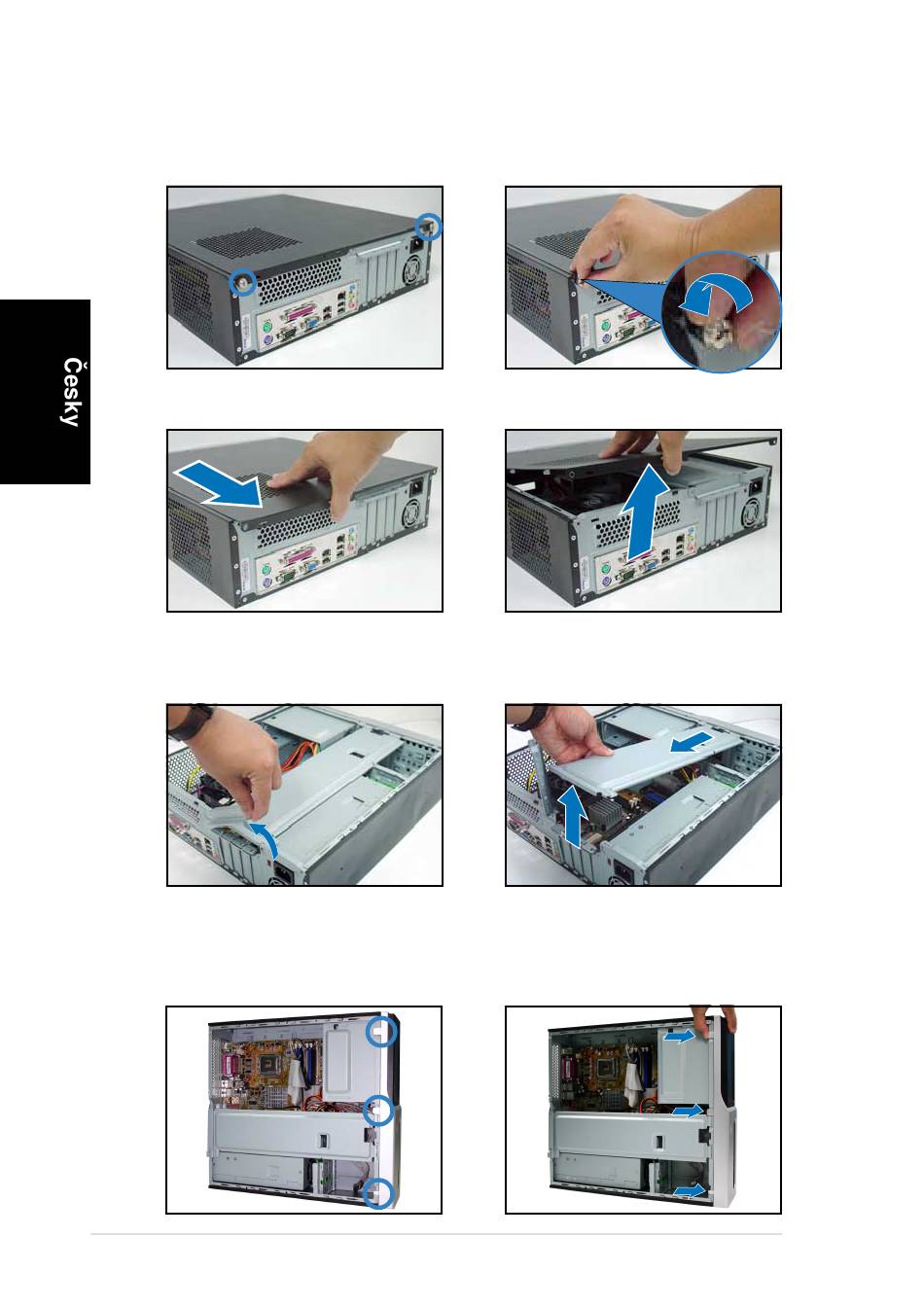 Česky