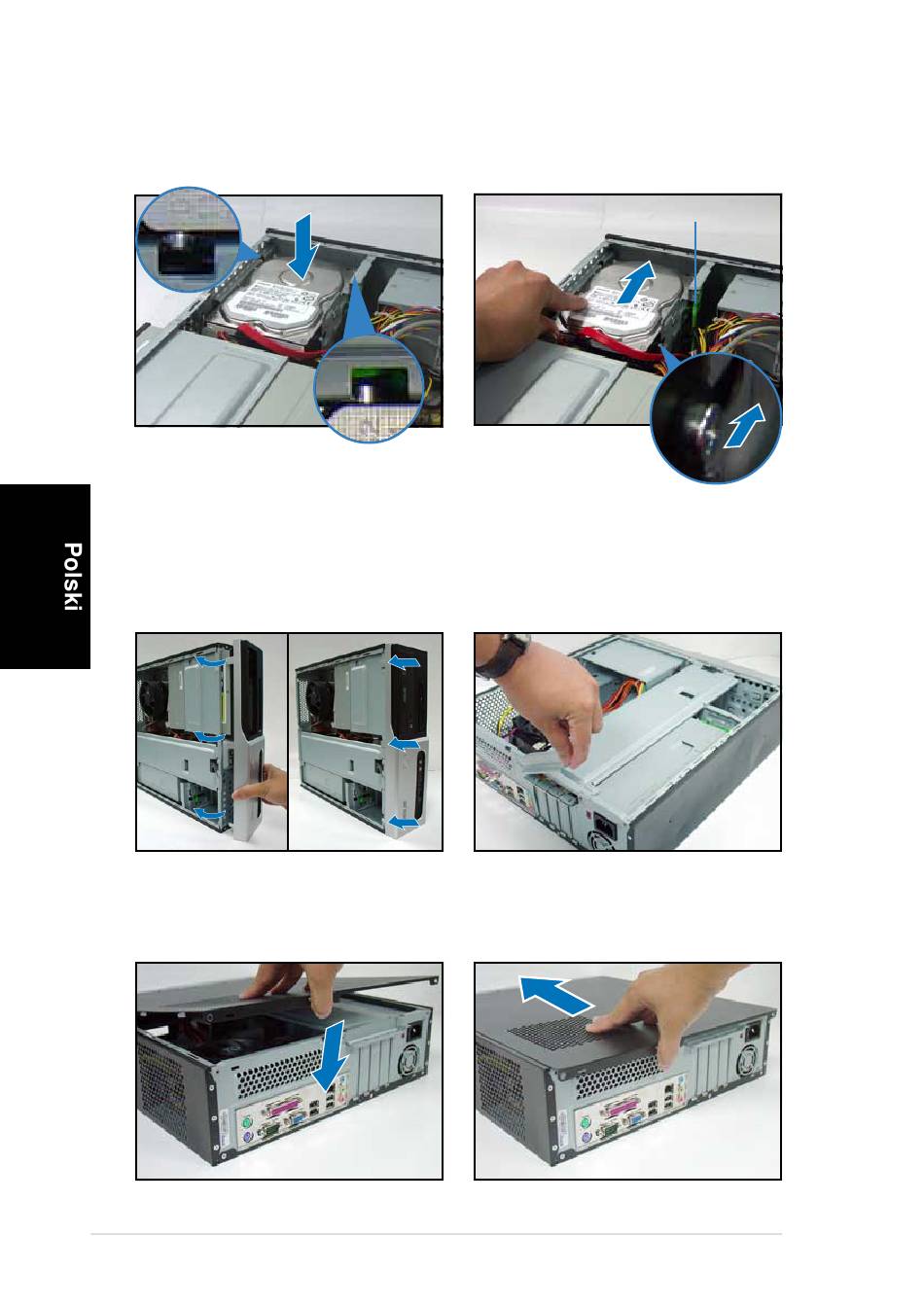 Polski