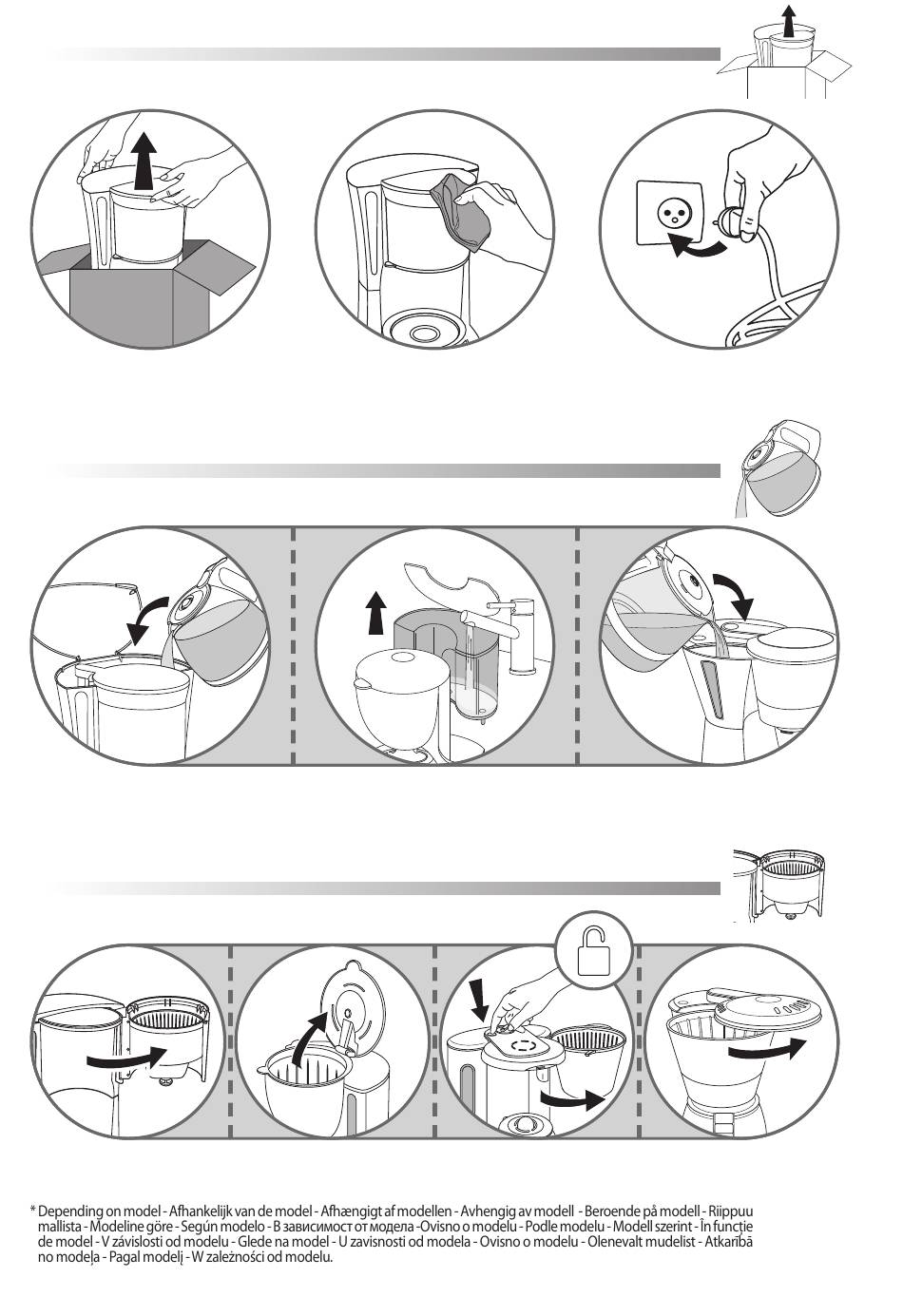 * Depending on model - Afhankelijk van de model - Afhængigt af modellen - Avhengig av modell - Beroende på modell - Riippuu mallista - Modeline göre - Según modelo - В зависимост от модела -Ovisno o modelu - Podle modelu - Modell szerint - În funcție de model - V závislosti od modelu - Glede na model - U zavisnosti od modela - Ovisno o modelu - Olenevalt mudelist - Atkarībā no modeļa - Pagal modelį - W zależności od modelu.