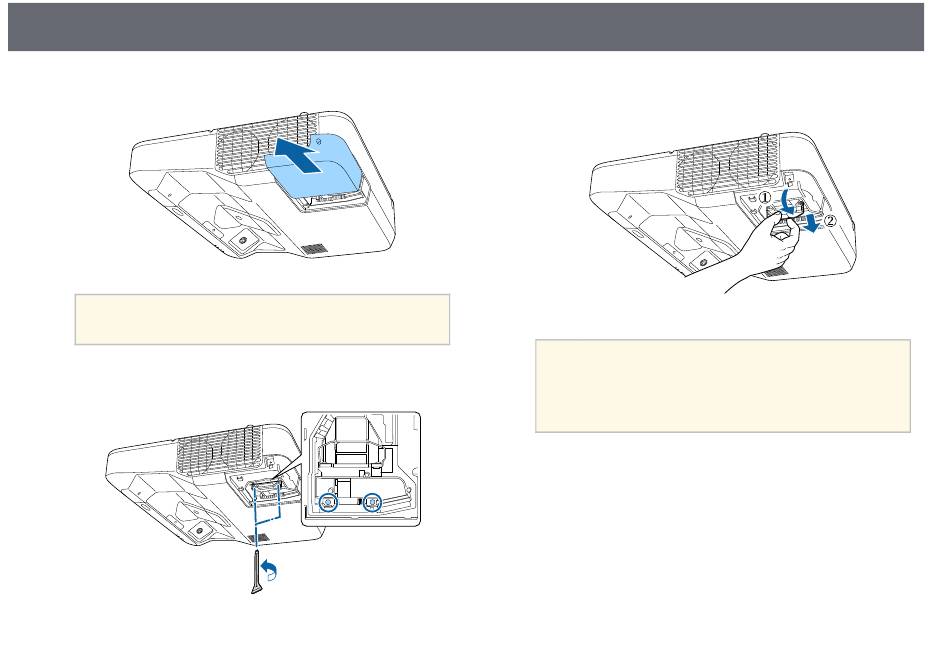 ①
②