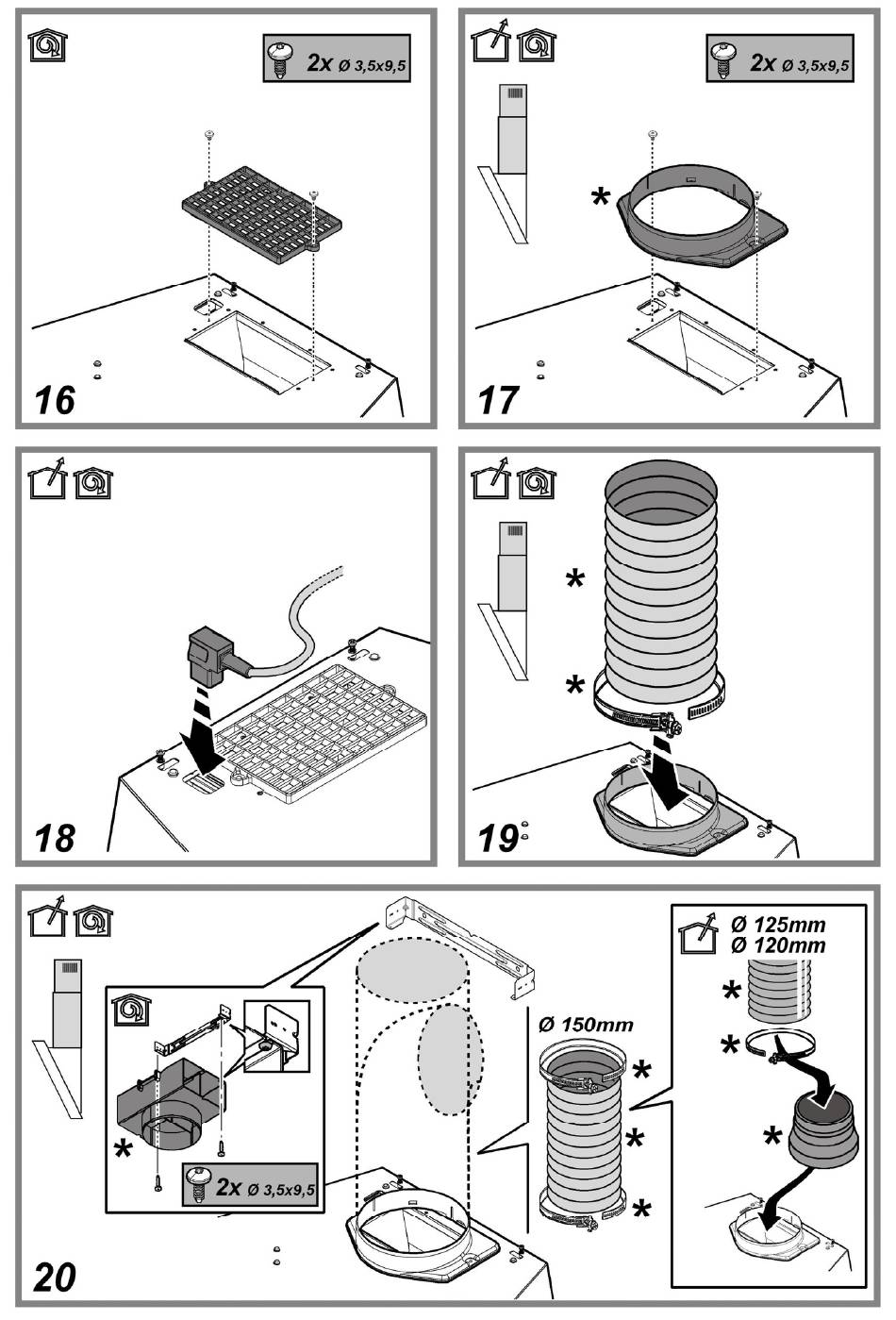 2x Ø 3,5x9,5

16

2x Ø 3,5x9,5

*

17

18

*

*

19

Ø 125mm
Ø 120mm

*

*

*

Ø 150mm

*

*

*

*

2x Ø 3,5x9,5

20