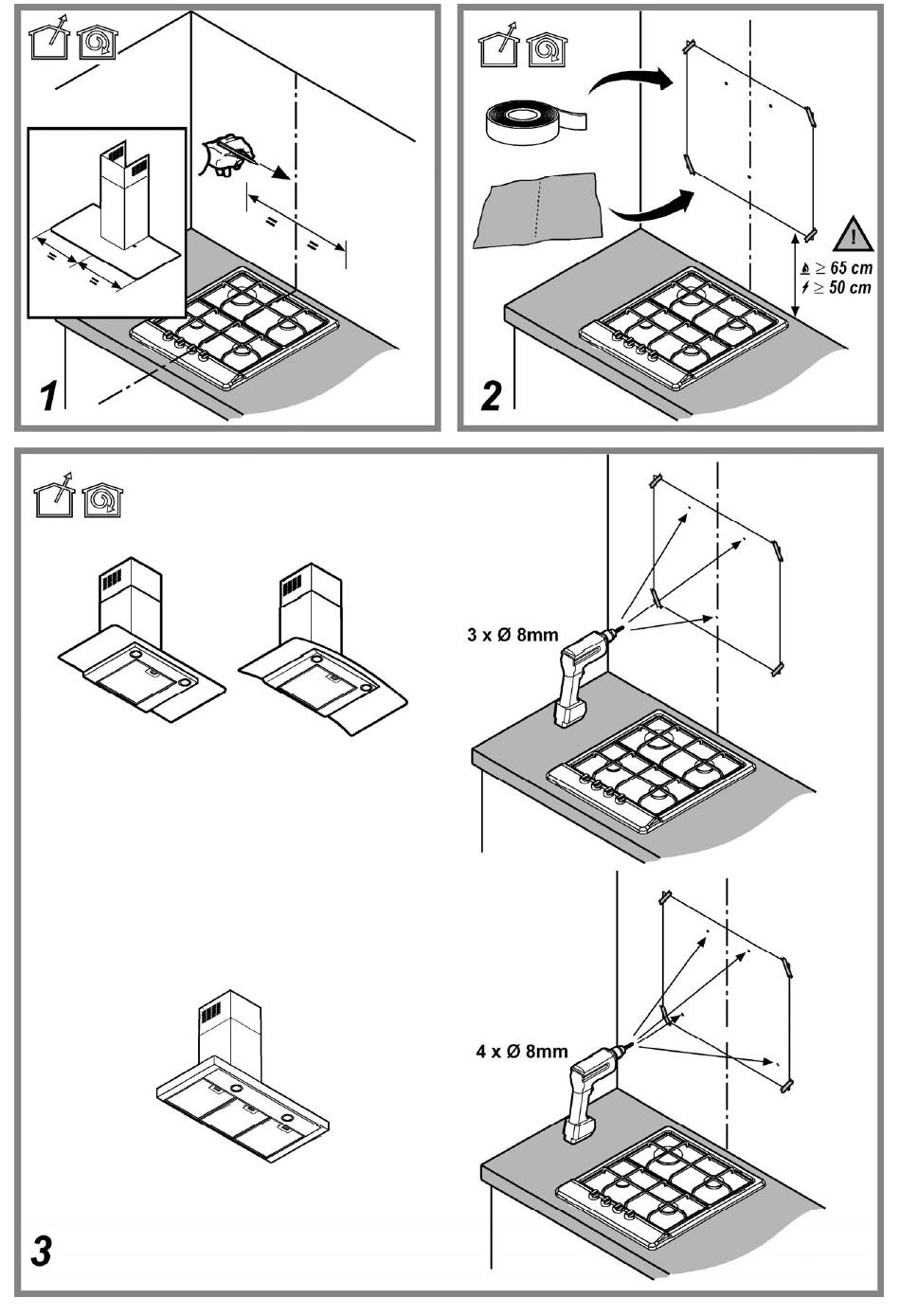 =
=
=
=

1

$\geq$ 65 cm
$\geq$ 50 cm

2

3 x Ø 8mm

4 x Ø 8mm

3