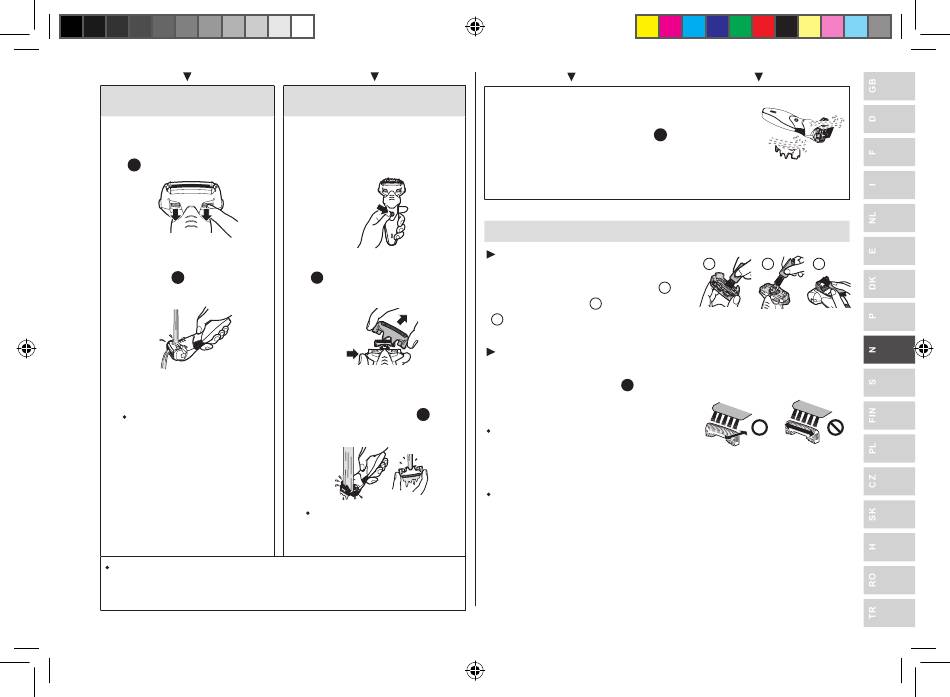 GB
D
F
I
NL
E
DK
P
N
S
FIN
PL
CZ
SK
H
RO
TR