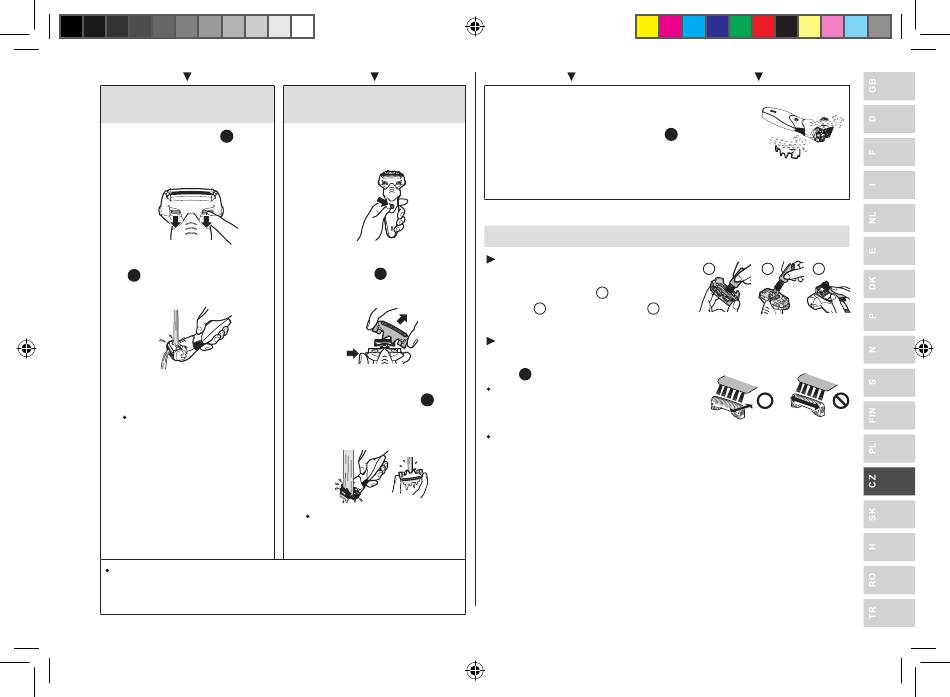 GB
D
F
I
NL
E
DK
P
N
S
FIN
PL
CZ
SK
H
RO
TR