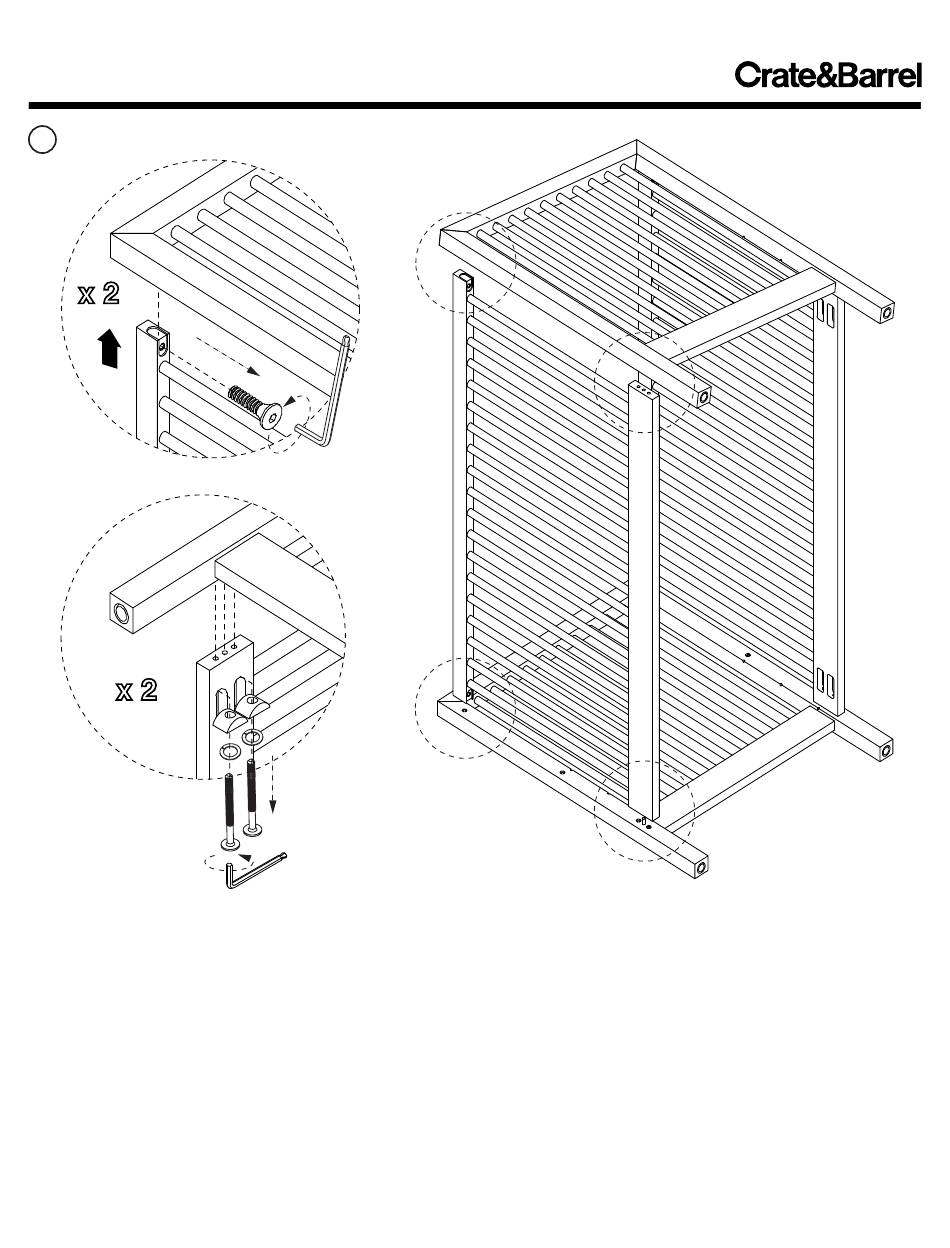 Crate&Barrel

x 2

x 2