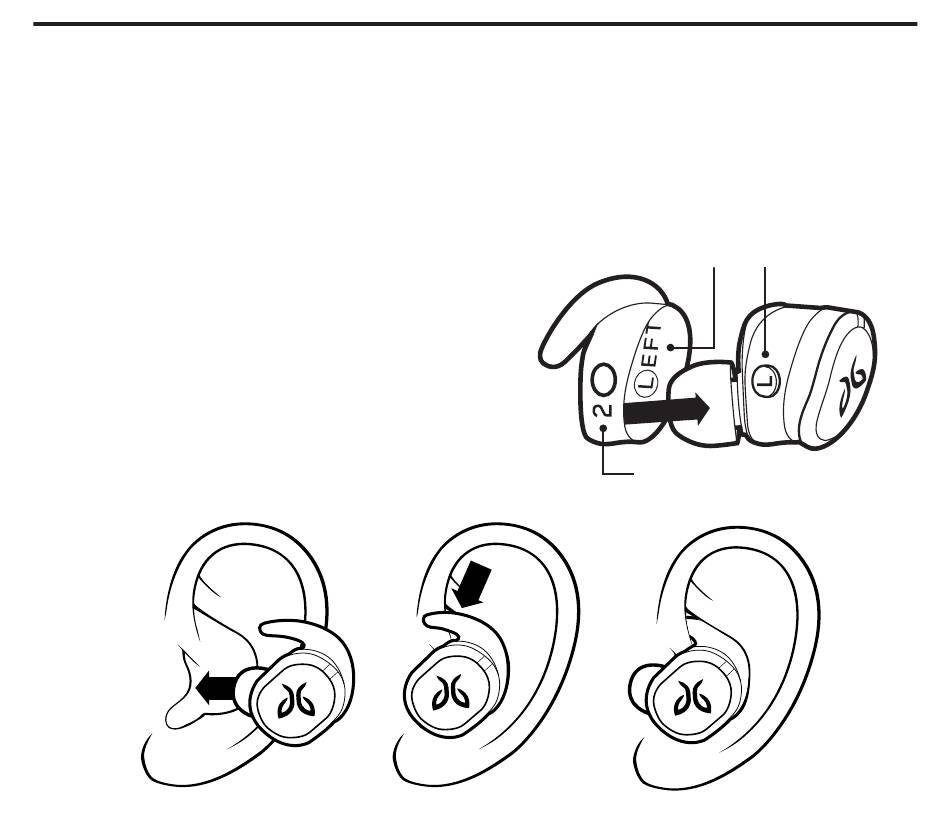 LEFT
L
L
2