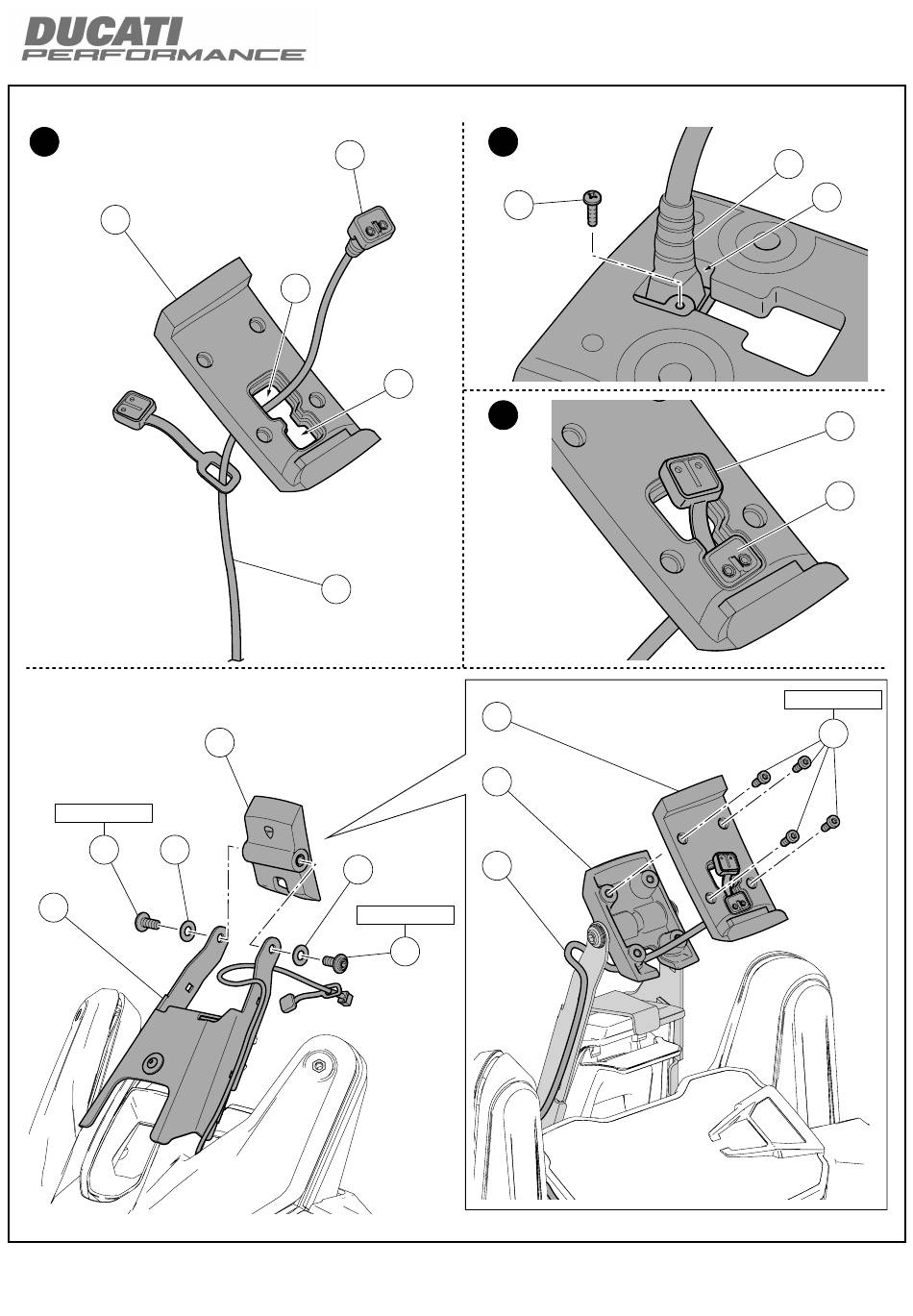 DUCATI
PERFORMANCE