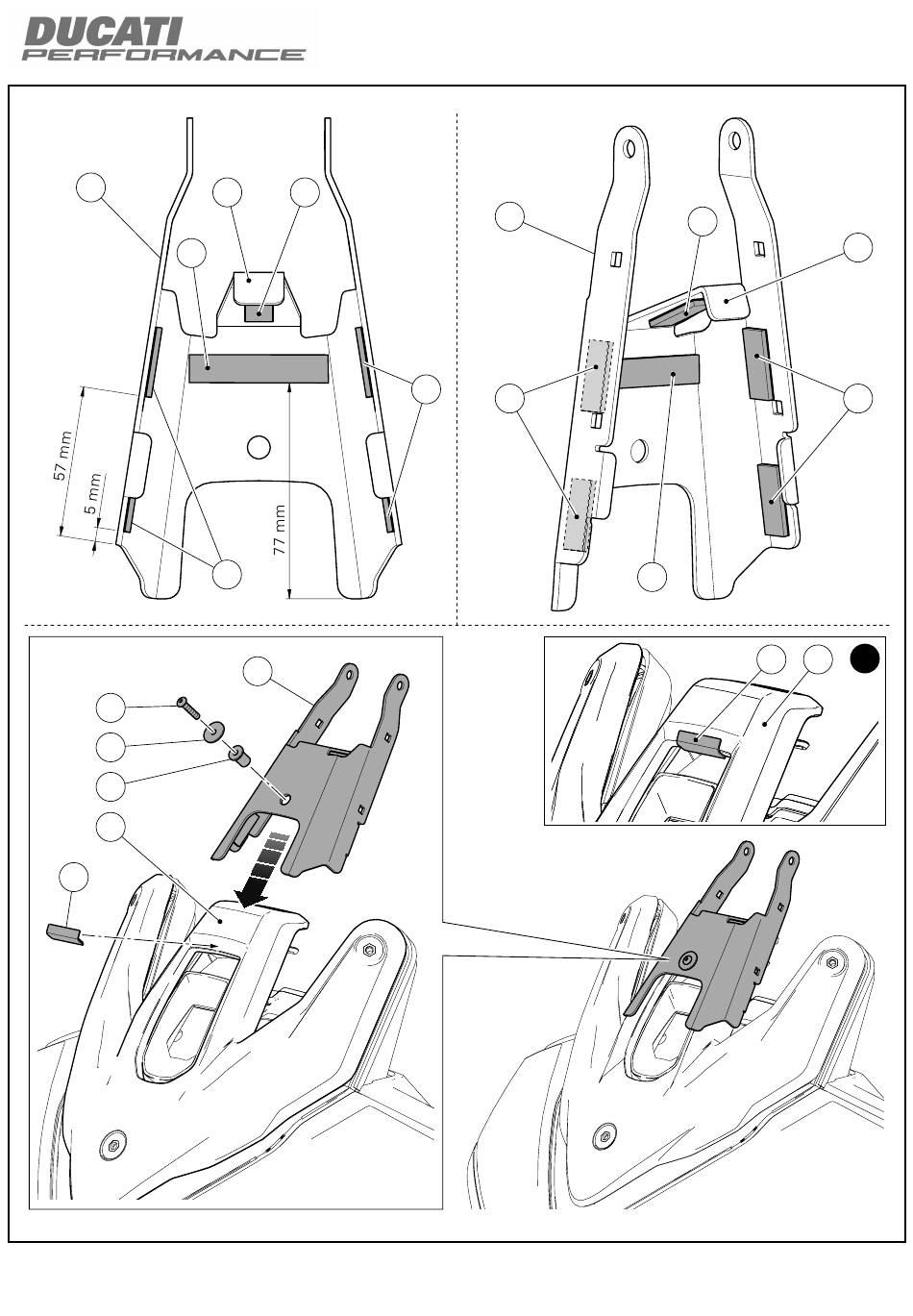 DUCATI
PERFORMANCE

57 mm
5 mm
77 mm