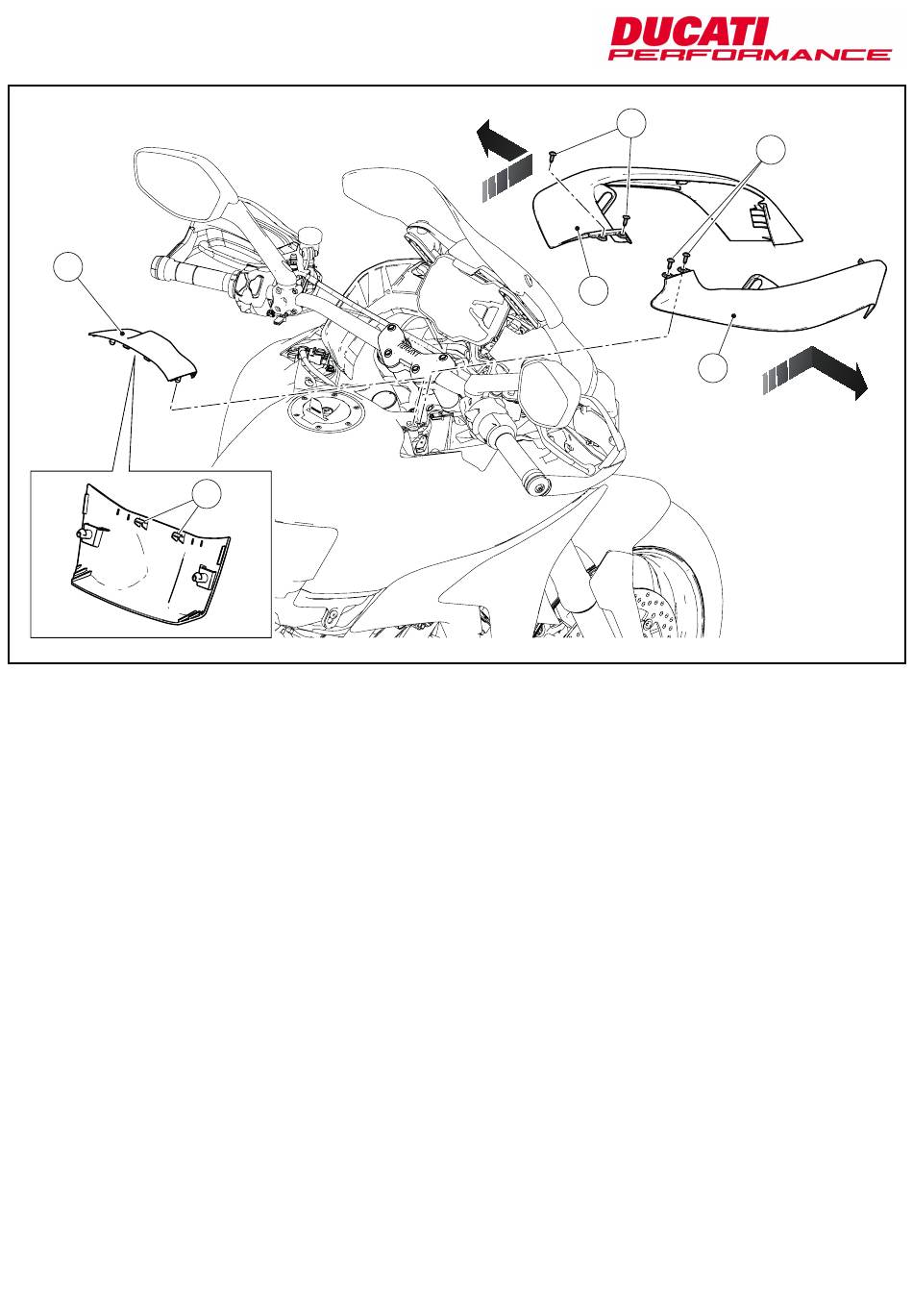 DUCATI
PERFORMANCE