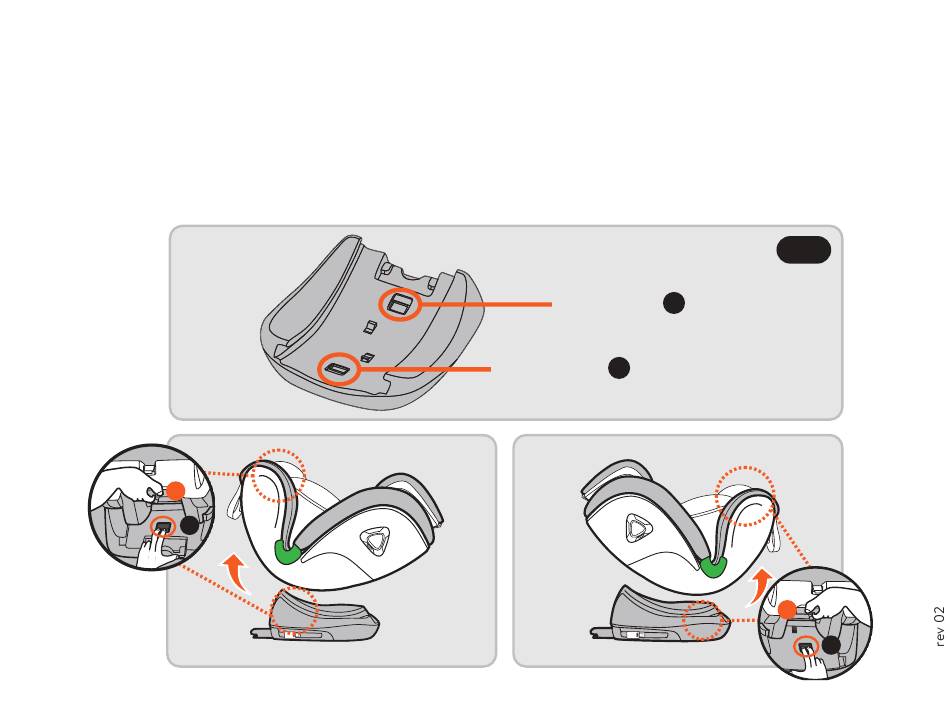 rev 02