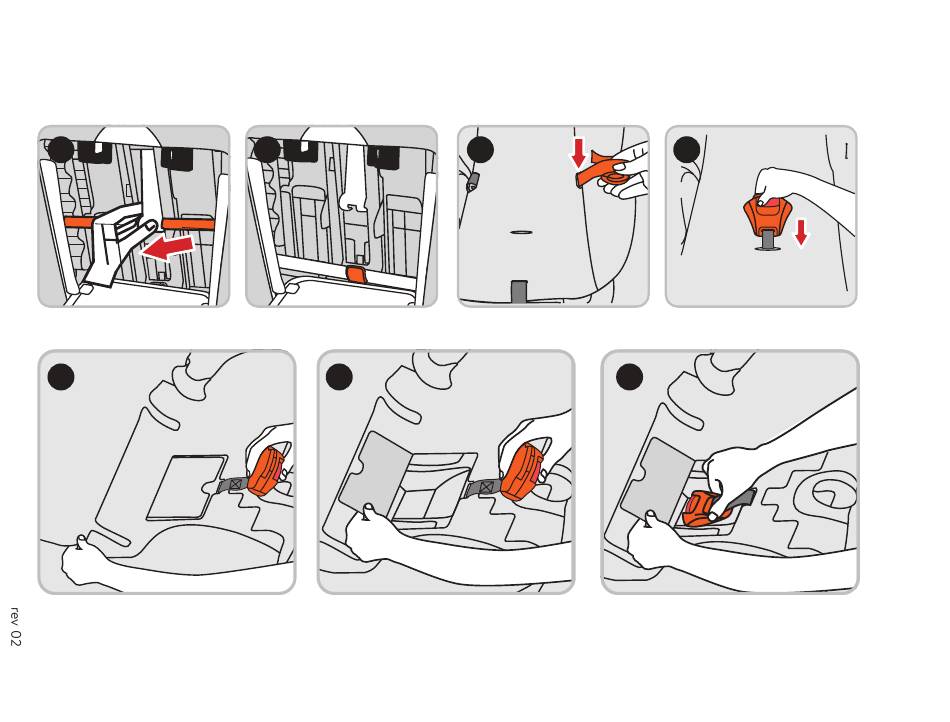 rev 02