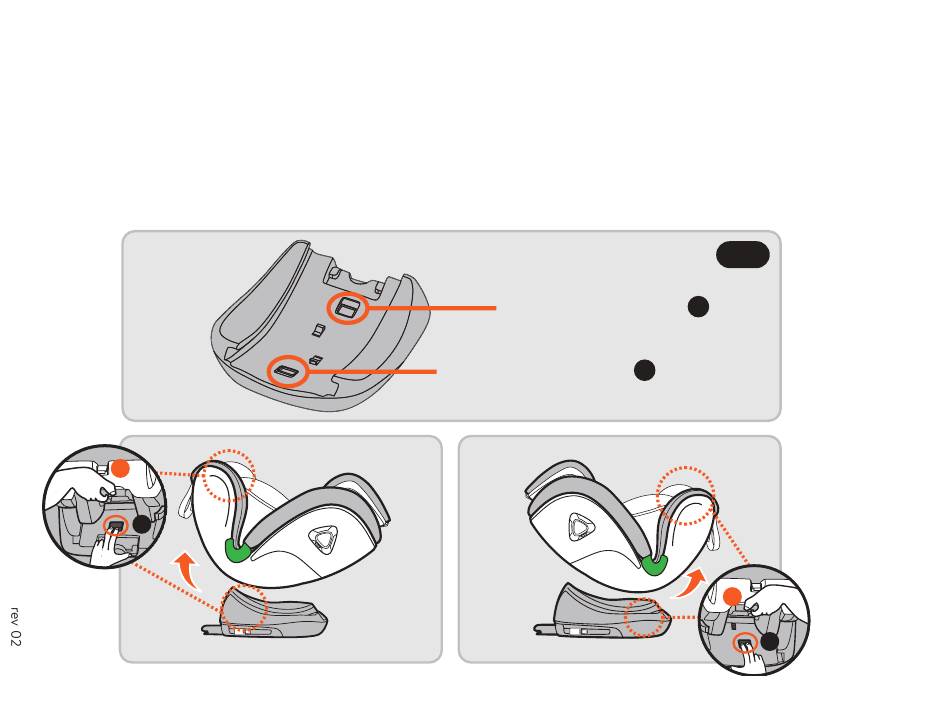 rev 02