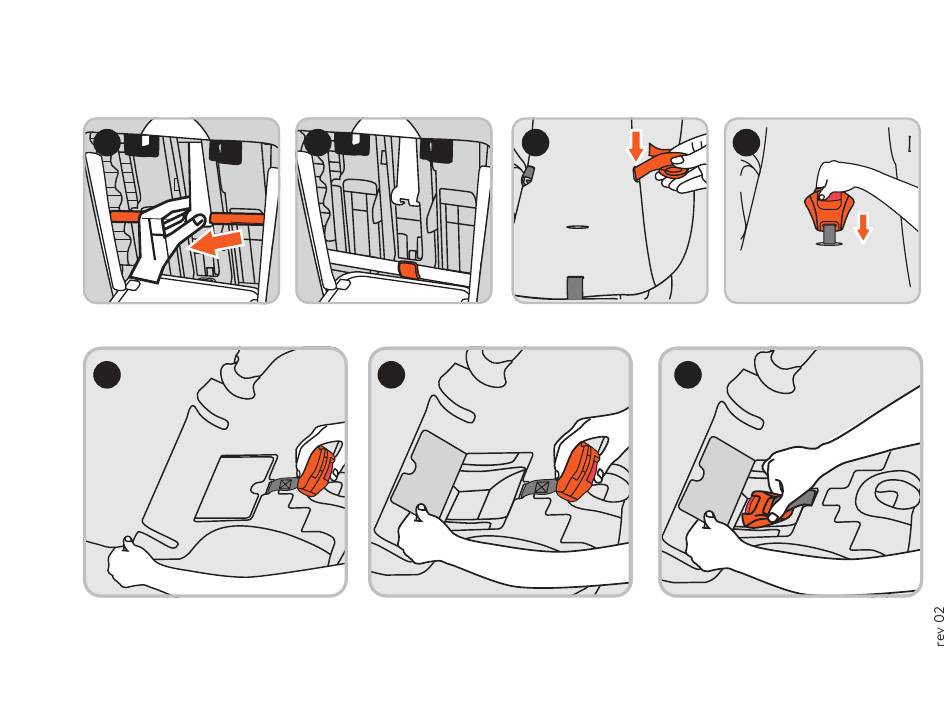 rev 02