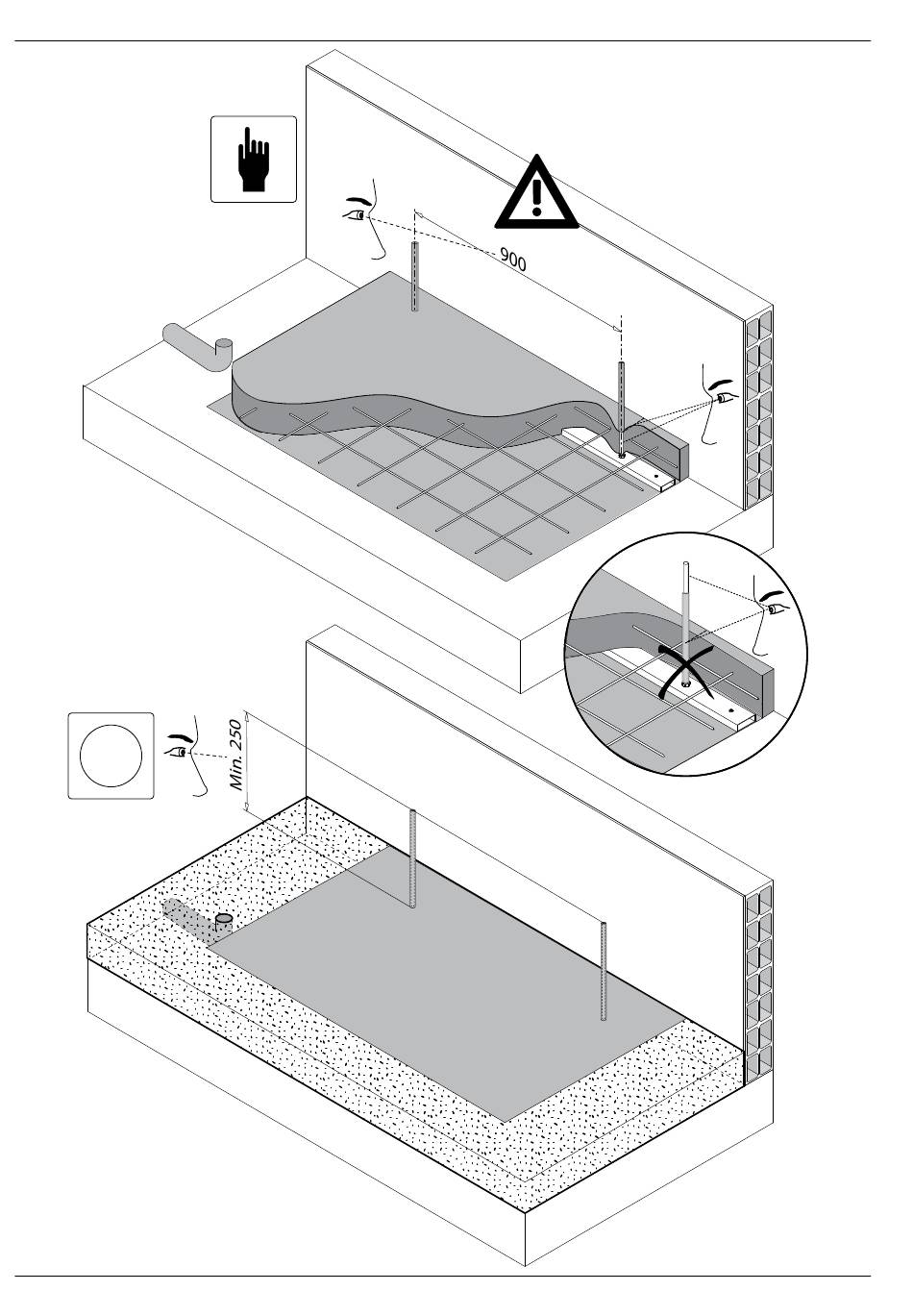 900

Min. 250