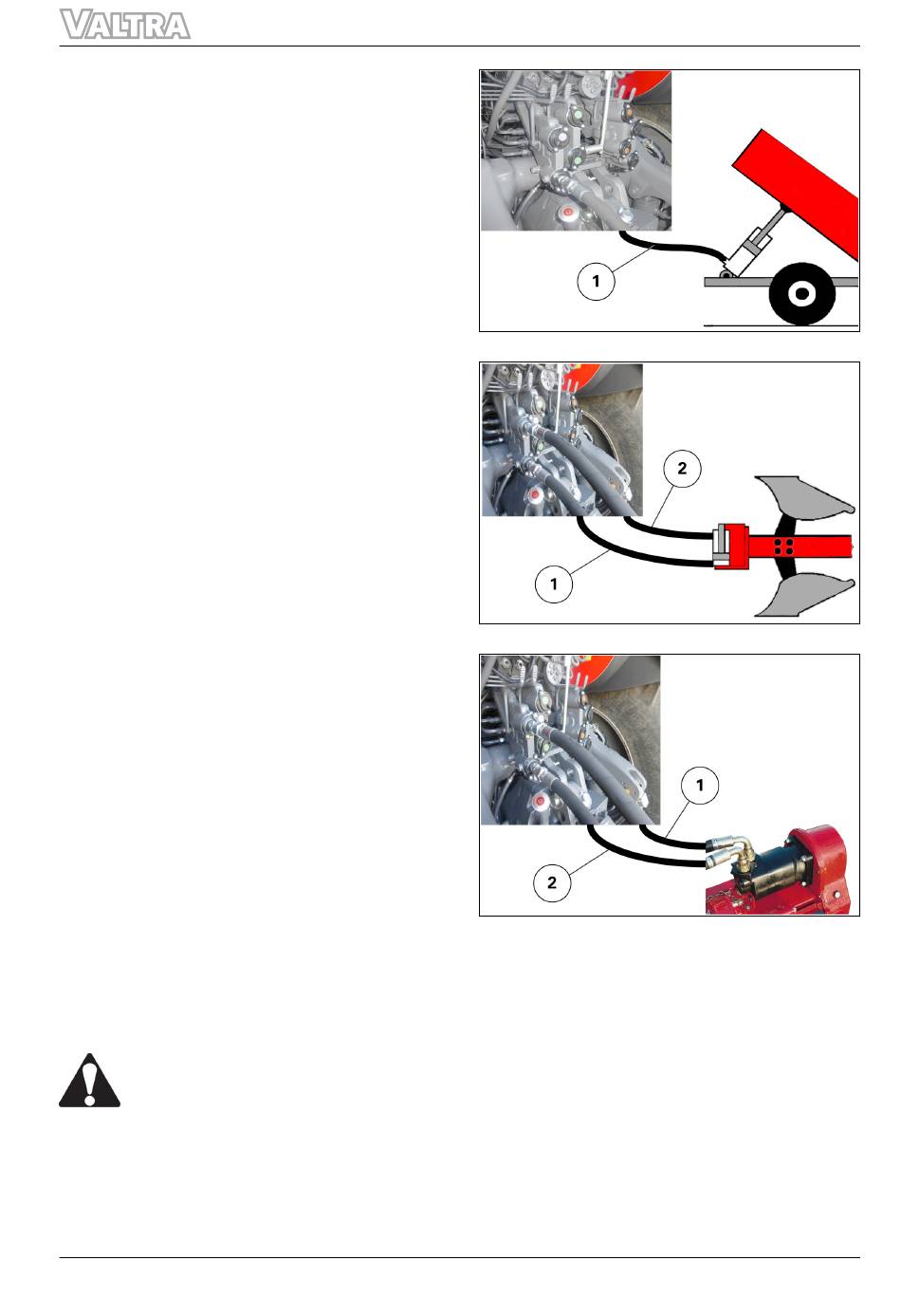 VALTRA

1

2

1

1

2