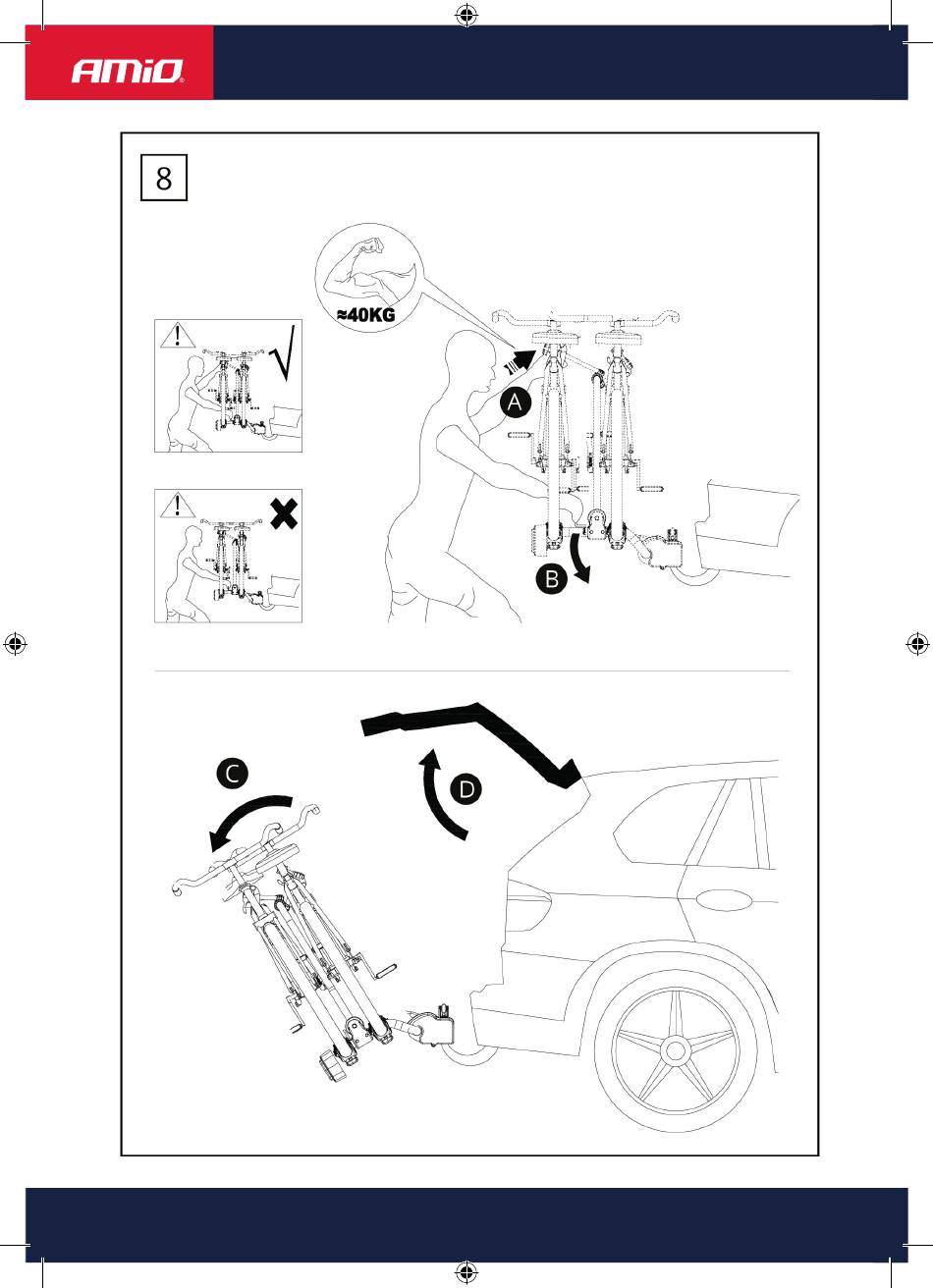 AMiO

8

≈40KG

A

B

C

D