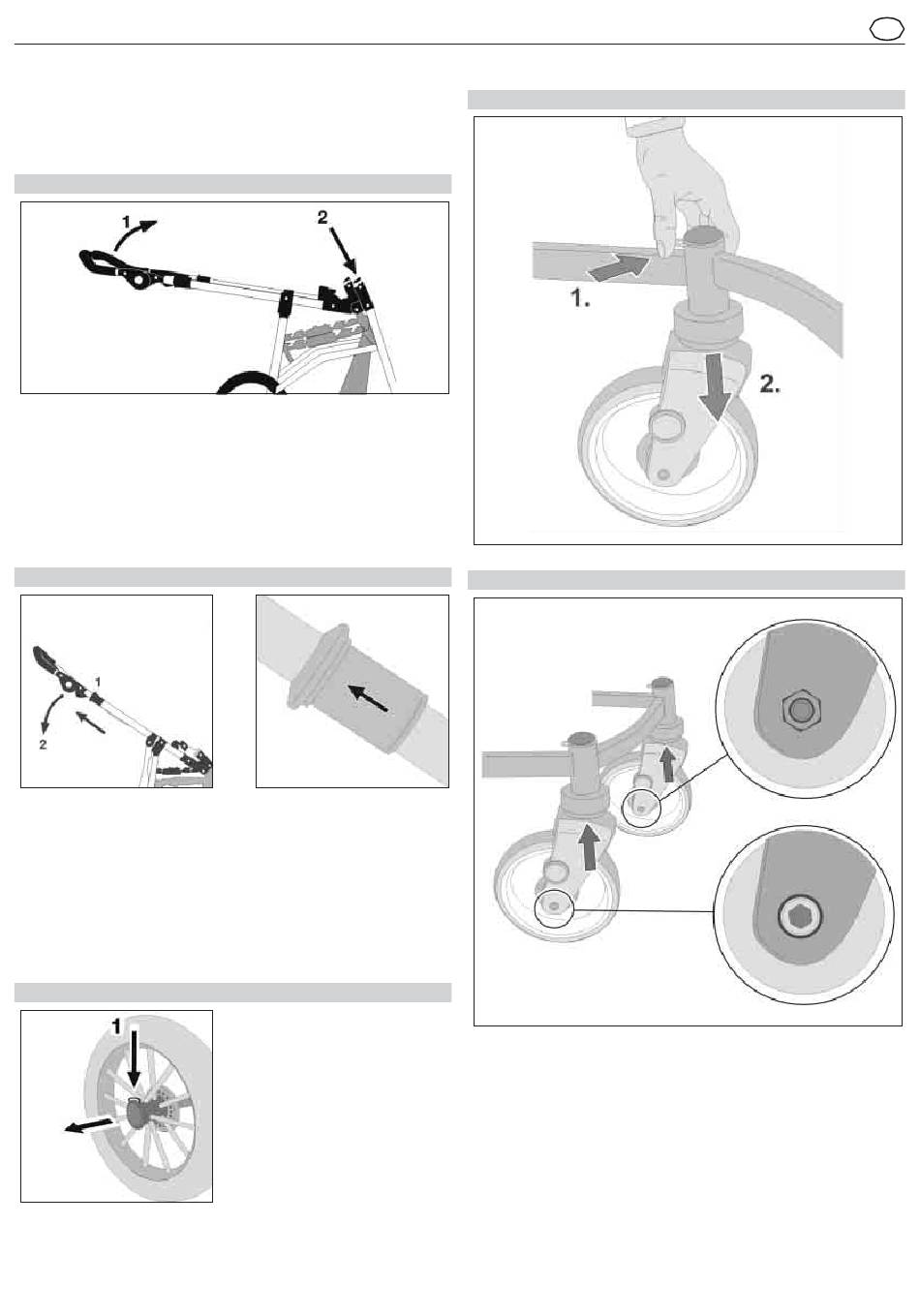 1

2

1

2

1

1.

2.