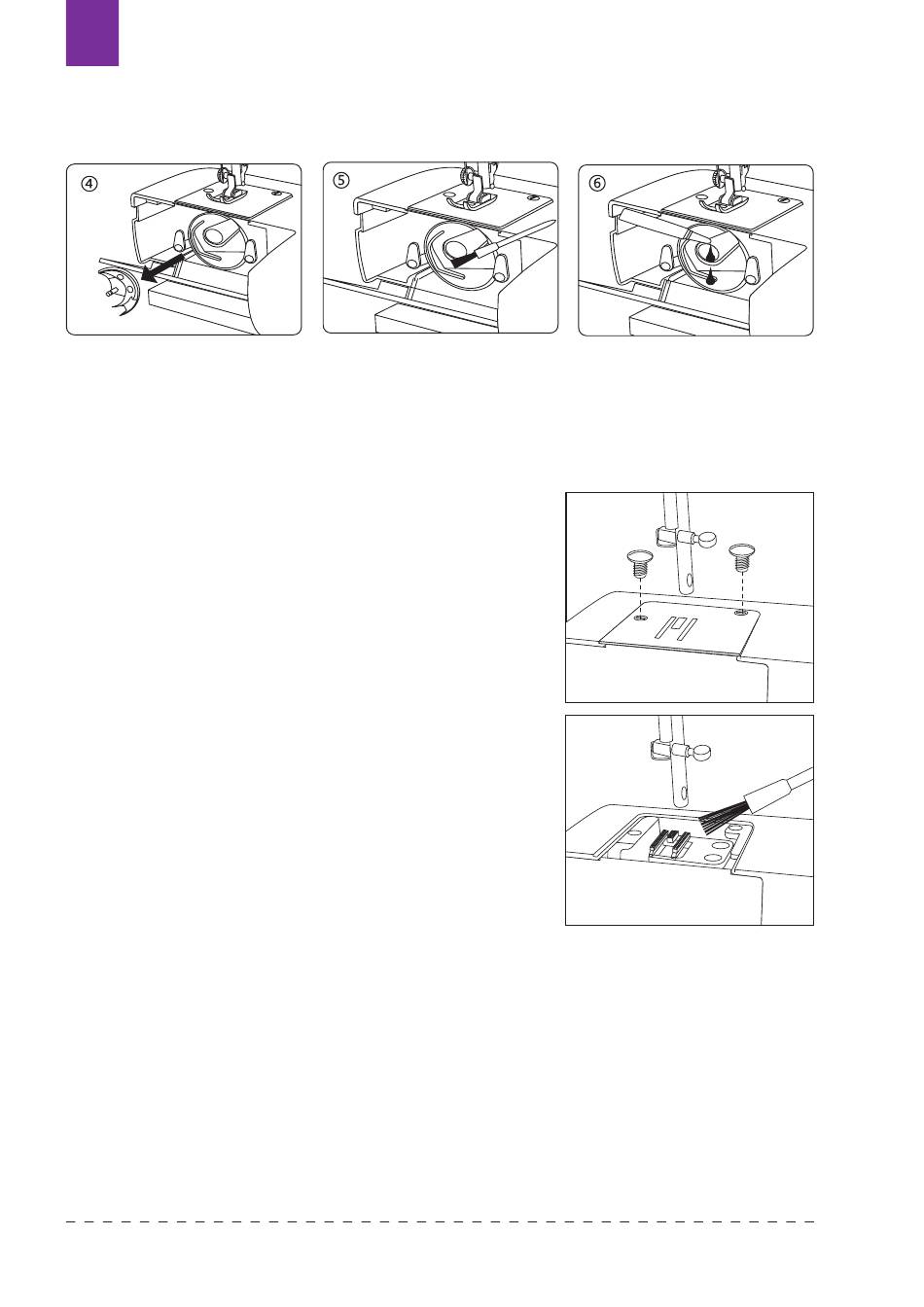 ④

⑤

⑥